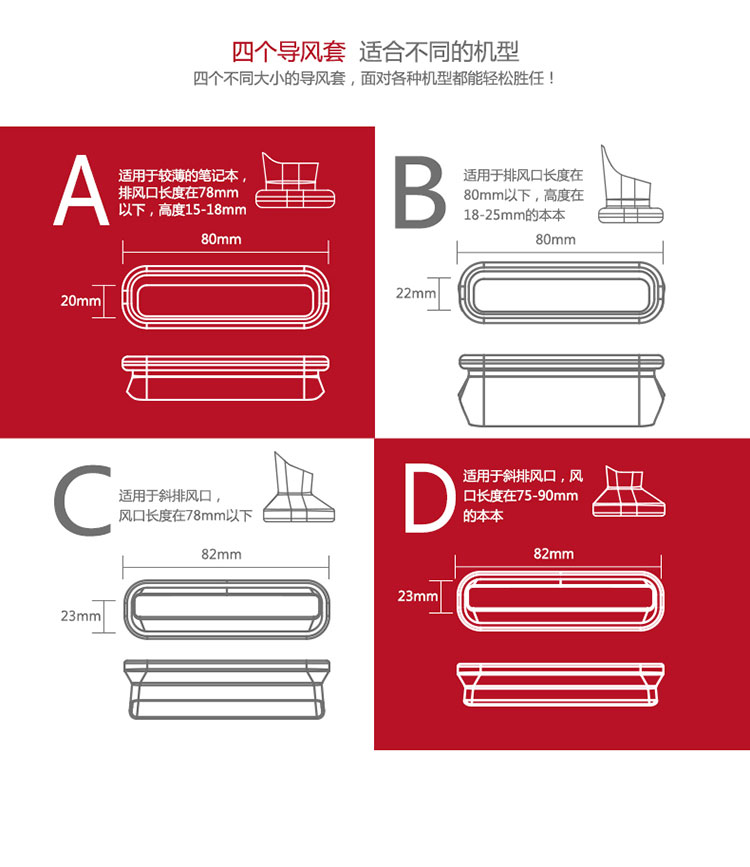 四个导风套 适合不同的机型

四个不同大小的导风套，面对各种机型都能轻松胜任！

A

适用于较薄的笔记本，排风口长度在78mm以下，高度15-18mm

80mm

20mm

B

适用于排风口长度在80mm以下，高度在18-25mm的本本

80mm

22mm

C

适用于斜排风口，风口长度在78mm以下

82mm

23mm

D

适用于斜排风口，风口长度在75-90mm的本本

82mm

23mm