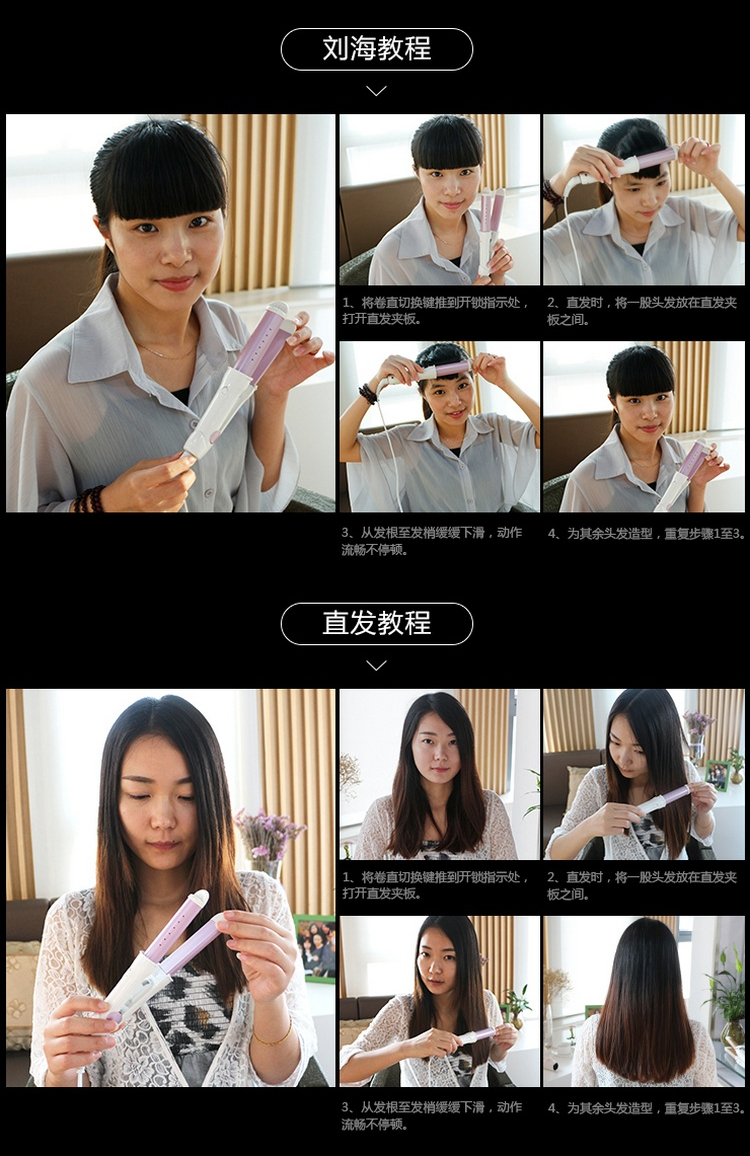 刘海教程

1、将卷直切换键推到开锁指示处，打开直发夹板。

2、直发时，将一股头发放在直发夹板之间。

3、从发根至发梢缓缓下滑，动作流畅不停顿。

4、为其余头发造型，重复步骤1至3。

直发教程

1、将卷直切换键推到开锁指示处，打开直发夹板。

2、直发时，将一股头发放在直发夹板之间。

3、从发根至发梢缓缓下滑，动作流畅不停顿。

4、为其余头发造型，重复步骤1至3。