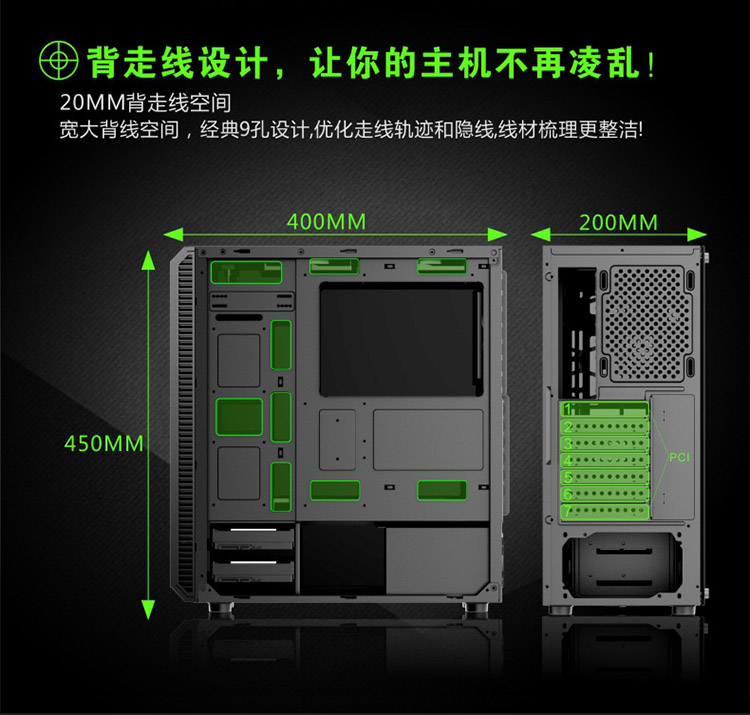 背走线设计，让你的主机不再凌乱！

20MM背走线空间

宽大背线空间，经典9孔设计,优化走线轨迹和隐线,线材梳理更整洁!

400MM

200MM

450MM

1
2
3
4
5
6
7

PCI