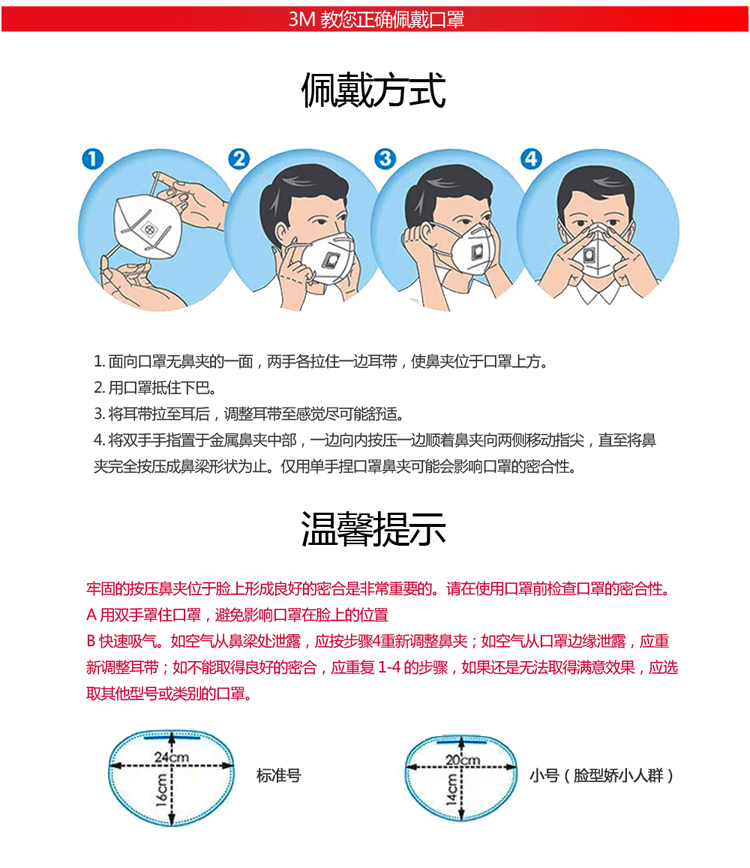 3M 教您正确佩戴口罩

佩戴方式

1

2

3

4

1. 面向口罩无鼻夹的一面，两手各拉住一边耳带，使鼻夹位于口罩上方。
2. 用口罩抵住下巴。
3. 将耳带拉至耳后，调整耳带至感觉尽可能舒适。
4. 将双手手指置于金属鼻夹中部，一边向内按压一边顺着鼻夹向两侧移动指尖，直至将鼻夹完全按压成鼻梁形状为止。仅用单手捏口罩鼻夹可能会影响口罩的密合性。

温馨提示

牢固的按压鼻夹位于脸上形成良好的密合是非常重要的。请在使用口罩前检查口罩的密合性。
A 用双手罩住口罩，避免影响口罩在脸上的位置
B 快速吸气。如空气从鼻梁处泄露，应按步骤4重新调整鼻夹；如空气从口罩边缘泄露，应重新调整耳带；如不能取得良好的密合，应重复 1-4 的步骤，如果还是无法取得满意效果，应选取其他型号或类别的口罩。

24cm
16cm
标准号

20cm
14cm
小号（脸型娇小人群）