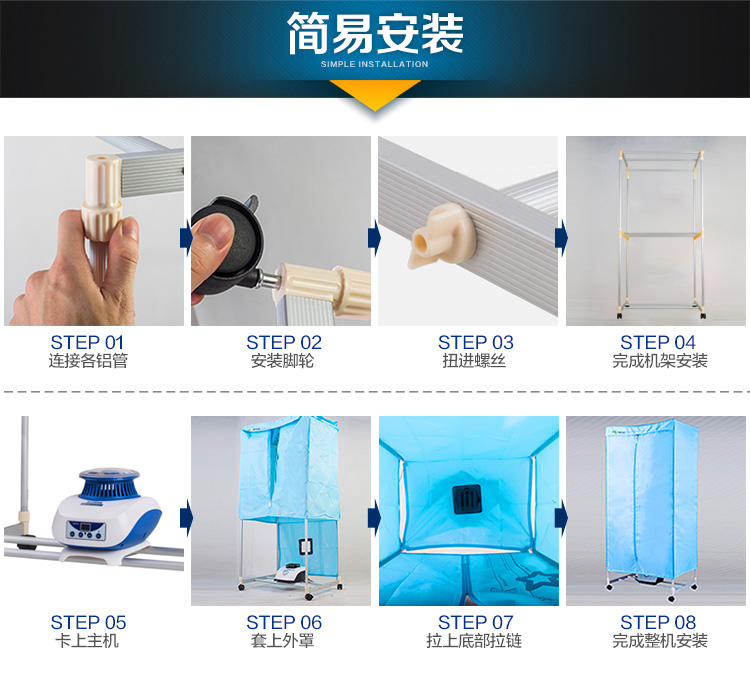 简易安装
SIMPLE INSTALLATION

STEP 01
连接各铝管

STEP 02
安装脚轮

STEP 03
扭进螺丝

STEP 04
完成机架安装

STEP 05
卡上主机

STEP 06
套上外罩

STEP 07
拉上底部拉链

STEP 08
完成整机安装