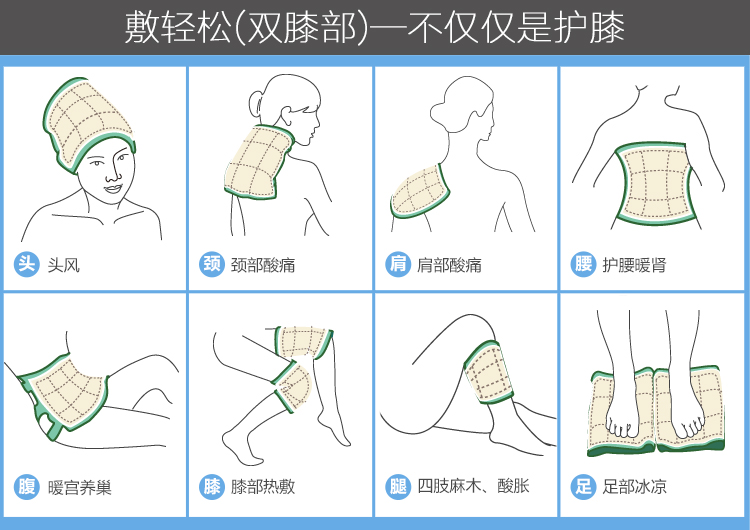 敷轻松(双膝部)—不仅仅是护膝

头 头风

颈 颈部酸痛

肩 肩部酸痛

腰 护腰暖肾

腹 暖宫养巢

膝 膝部热敷

腿 四肢麻木、酸胀

足 足部冰凉