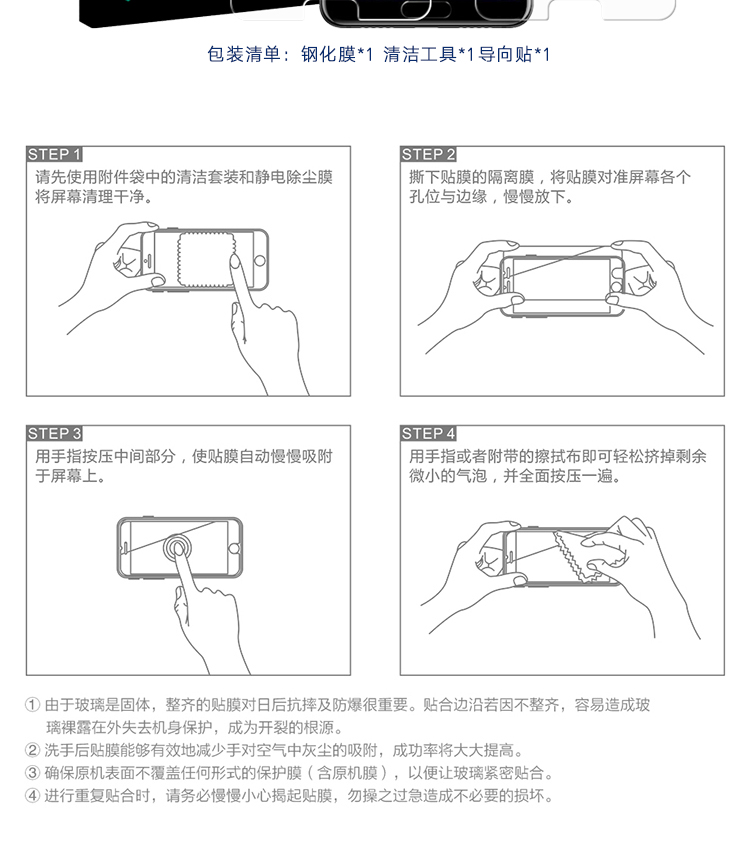 包装清单：钢化膜*1 清洁工具*1 导向贴*1

STEP 1
请先使用附件袋中的清洁套装和静电除尘膜将屏幕清理干净。

STEP 2
撕下贴膜的隔离膜，将贴膜对准屏幕各个孔位与边缘，慢慢放下。

STEP 3
用手指按压中间部分，使贴膜自动慢慢吸附于屏幕上。

STEP 4
用手指或者附带的擦拭布即可轻松挤掉剩余微小的气泡，并全面按压一遍。

① 由于玻璃是固体，整齐的贴膜对日后抗摔及防爆很重要。贴合边沿若因不整齐，容易造成玻璃裸露在外失去机身保护，成为开裂的根源。
② 洗手后贴膜能够有效地减少手对空气中灰尘的吸附，成功率将大大提高。
③ 确保原机表面不覆盖任何形式的保护膜（含原机膜），以便让玻璃紧密贴合。
④ 进行重复贴合时，请务必慢慢小心揭起贴膜，勿操之过急造成不必要的损坏。