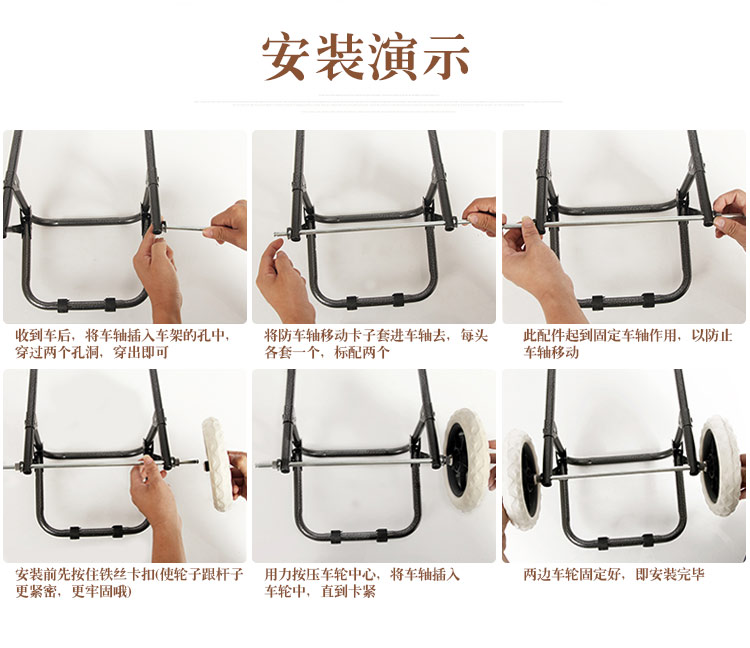 安装演示

收到车后，将车轴插入车架的孔中，穿过两个孔洞，穿出即可

将防车轴移动卡子套进车轴去，每头各套一个，标配两个

此配件起到固定车轴作用，以防止车轴移动

安装前先按住铁丝卡扣(使轮子跟杆子更紧密，更牢固哦)

用力按压车轮中心，将车轴插入车轮中，直到卡紧

两边车轮固定好，即安装完毕