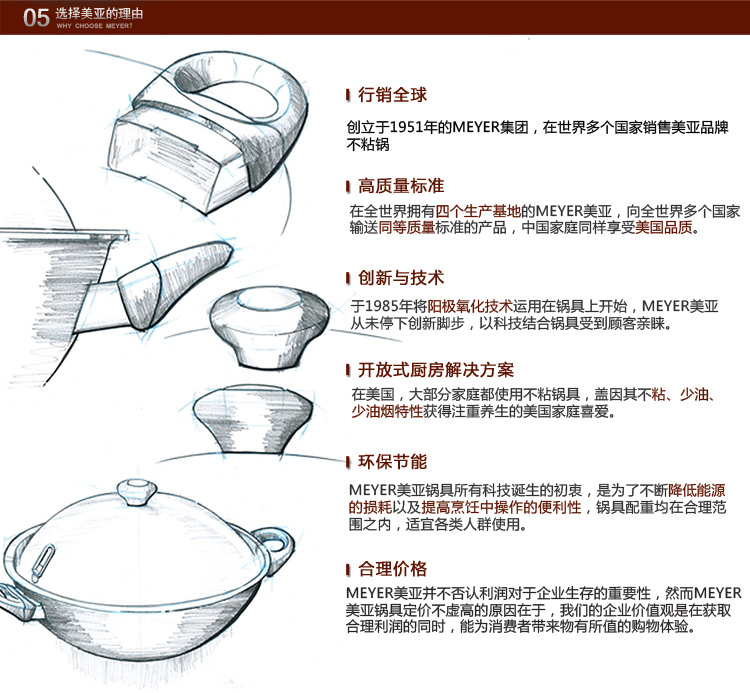 05 选择美亚的理由
WHY CHOOSE MEYER?

行销全球

创立于1951年的MEYER集团，在世界多个国家销售美亚品牌不粘锅

高质量标准

在全世界拥有四个生产基地的MEYER美亚，向全世界多个国家输送同等质量标准的产品，中国家庭同样享受美国品质。

创新与技术

于1985年将阳极氧化技术运用在锅具上开始，MEYER美亚从未停下创新脚步，以科技结合锅具受到顾客亲睐。

开放式厨房解决方案

在美国，大部分家庭都使用不粘锅具，盖因其不粘、少油、少油烟特性获得注重养生的美国家庭喜爱。

环保节能

MEYER美亚锅具所有科技诞生的初衷，是为了不断降低能源的损耗以及提高烹饪中操作的便利性，锅具配重均在合理范围之内，适宜各类人群使用。

合理价格

MEYER美亚并不否认利润对于企业生存的重要性，然而MEYER美亚锅具定价不虚高的原因在于，我们的企业价值观是在获取合理利润的同时，能为消费者带来物有所值的购物体验。