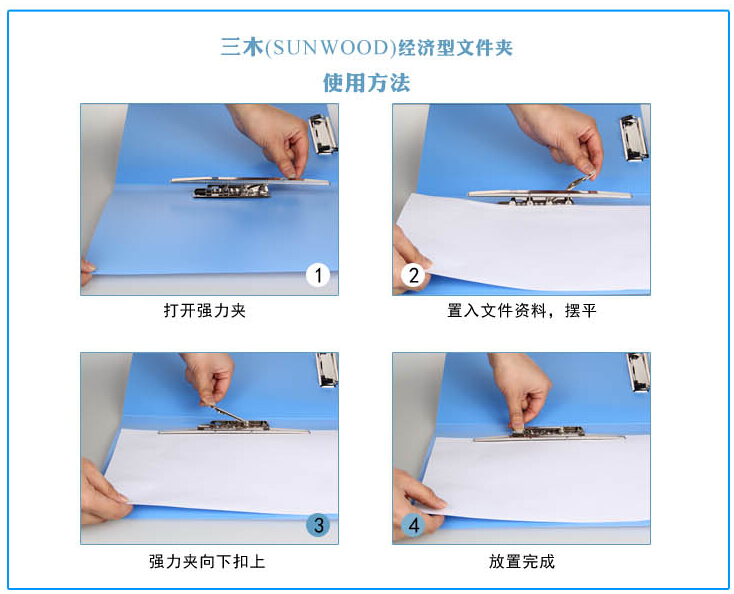 三木(SUNWOOD)经济型文件夹
使用方法

1
打开强力夹

2
置入文件资料，摆平

3
强力夹向下扣上

4
放置完成