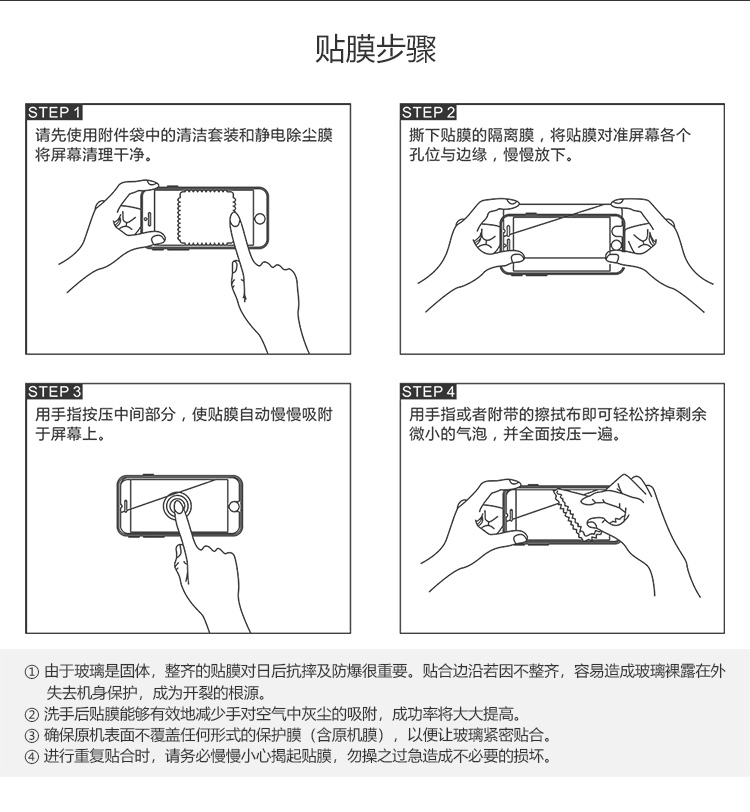 贴膜步骤

STEP 1
请先使用附件袋中的清洁套装和静电除尘膜将屏幕清理干净。

STEP 2
撕下贴膜的隔离膜，将贴膜对准屏幕各个孔位与边缘，慢慢放下。

STEP 3
用手指按压中间部分，使贴膜自动慢慢吸附于屏幕上。

STEP 4
用手指或者附带的擦拭布即可轻松挤掉剩余微小的气泡，并全面按压一遍。

① 由于玻璃是固体，整齐的贴膜对日后抗摔及防爆很重要。贴合边沿若因不整齐，容易造成玻璃裸露在外失去机身保护，成为开裂的根源。
② 洗手后贴膜能够有效地减少手对空气中灰尘的吸附，成功率将大大提高。
③ 确保原机表面不覆盖任何形式的保护膜（含原机膜），以便让玻璃紧密贴合。
④ 进行重复贴合时，请务必慢慢小心揭起贴膜，勿操之过急造成不必要的损坏。