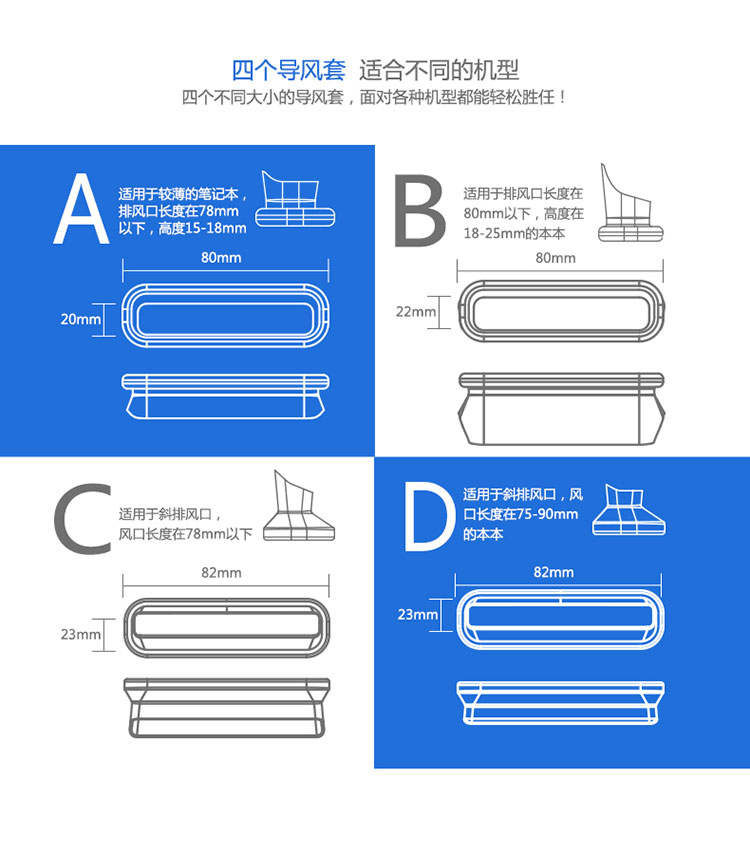 四个导风套 适合不同的机型
四个不同大小的导风套，面对各种机型都能轻松胜任！

A
适用于较薄的笔记本，排风口长度在78mm以下，高度15-18mm
80mm
20mm

B
适用于排风口长度在80mm以下，高度在18-25mm的本本
80mm
22mm

C
适用于斜排风口，风口长度在78mm以下
82mm
23mm

D
适用于斜排风口，风口长度在75-90mm的本本
82mm
23mm