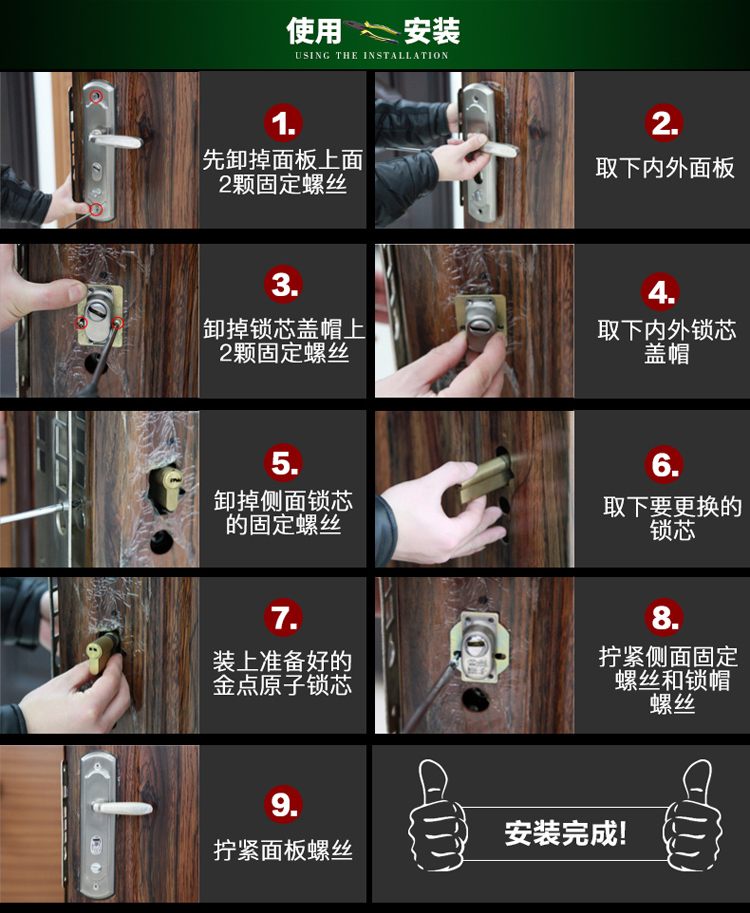 使用 安装
USING THE INSTALLATION

1.
先卸掉面板上面2颗固定螺丝

2.
取下内外面板

3.
卸掉锁芯盖帽上2颗固定螺丝

4.
取下内外锁芯盖帽

5.
卸掉侧面锁芯的固定螺丝

6.
取下要更换的锁芯

7.
装上准备好的金点原子锁芯

8.
拧紧侧面固定螺丝和锁帽螺丝

9.
拧紧面板螺丝

安装完成!