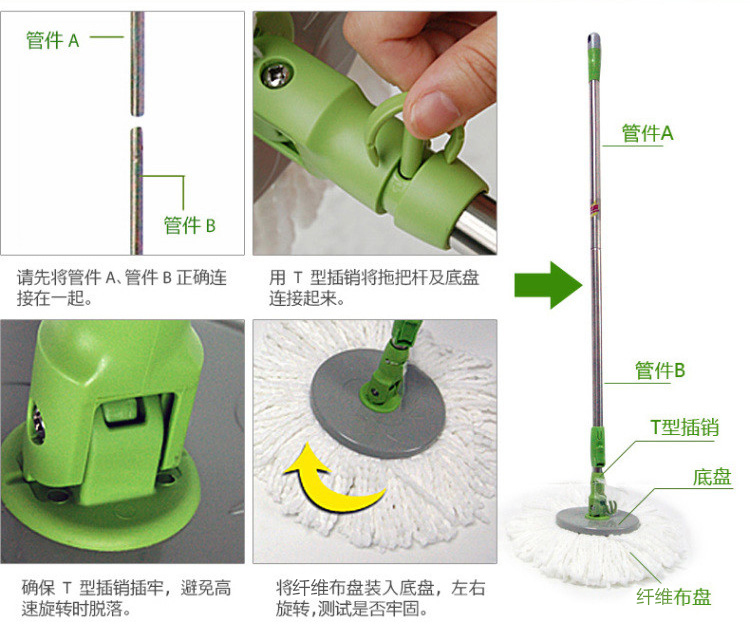 管件 A

管件 B

请先将管件 A、管件 B 正确连接在一起。

用 T 型插销将拖把杆及底盘连接起来。

确保 T 型插销插牢，避免高速旋转时脱落。

将纤维布盘装入底盘，左右旋转，测试是否牢固。

管件A

管件B

T型插销

底盘

纤维布盘