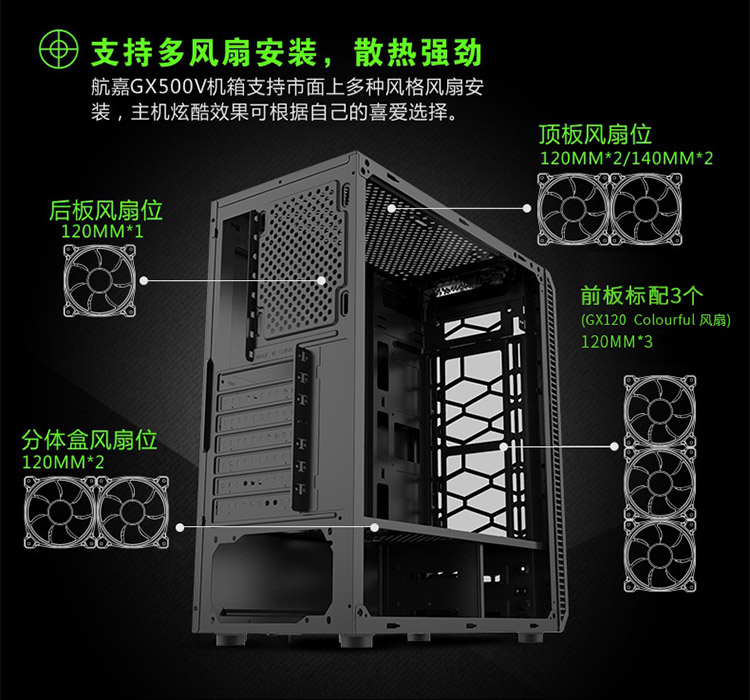 支持多风扇安装，散热强劲
航嘉GX500V机箱支持市面上多种风格风扇安装，主机炫酷效果可根据自己的喜爱选择。

顶板风扇位
120MM*2/140MM*2

后板风扇位
120MM*1

前板标配3个
(GX120 Colourful 风扇)
120MM*3

分体盒风扇位
120MM*2

MADE IN CHINA