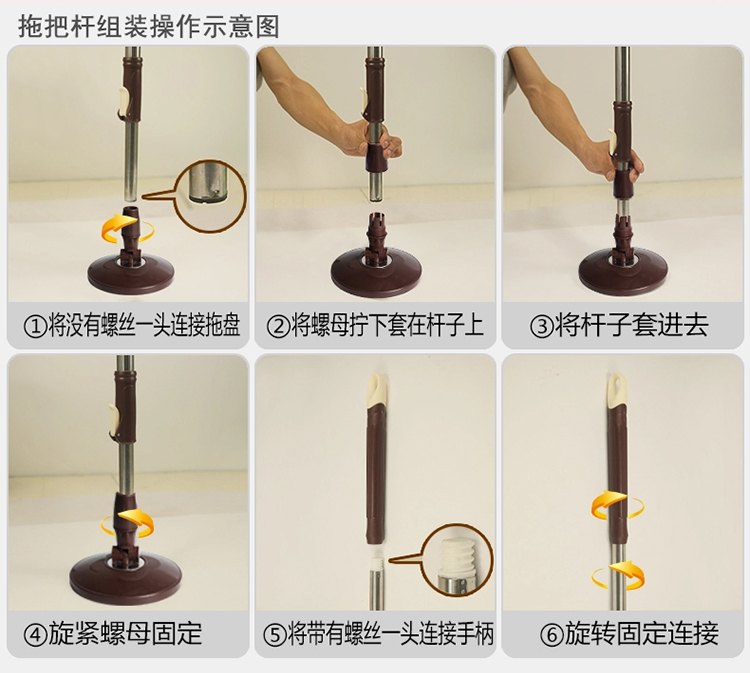 拖把杆组装操作示意图

①将没有螺丝一头连接拖盘

②将螺母拧下套在杆子上

③将杆子套进去

④旋紧螺母固定

⑤将带有螺丝一头连接手柄

⑥旋转固定连接