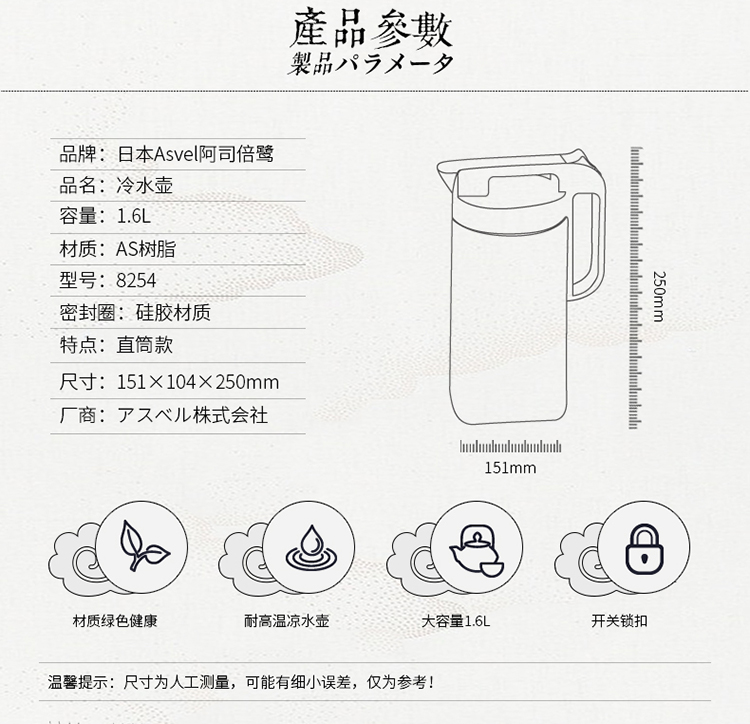 產品參數
製品パラメータ

品牌：日本Asvel阿司倍鹭
品名：冷水壶
容量：1.6L
材质：AS树脂
型号：8254
密封圈：硅胶材质
特点：直筒款
尺寸：151×104×250mm
厂商：アスベル株式会社

250mm
151mm

材质绿色健康
耐高温凉水壶
大容量1.6L
开关锁扣

温馨提示：尺寸为人工测量，可能有细小误差，仅为参考！