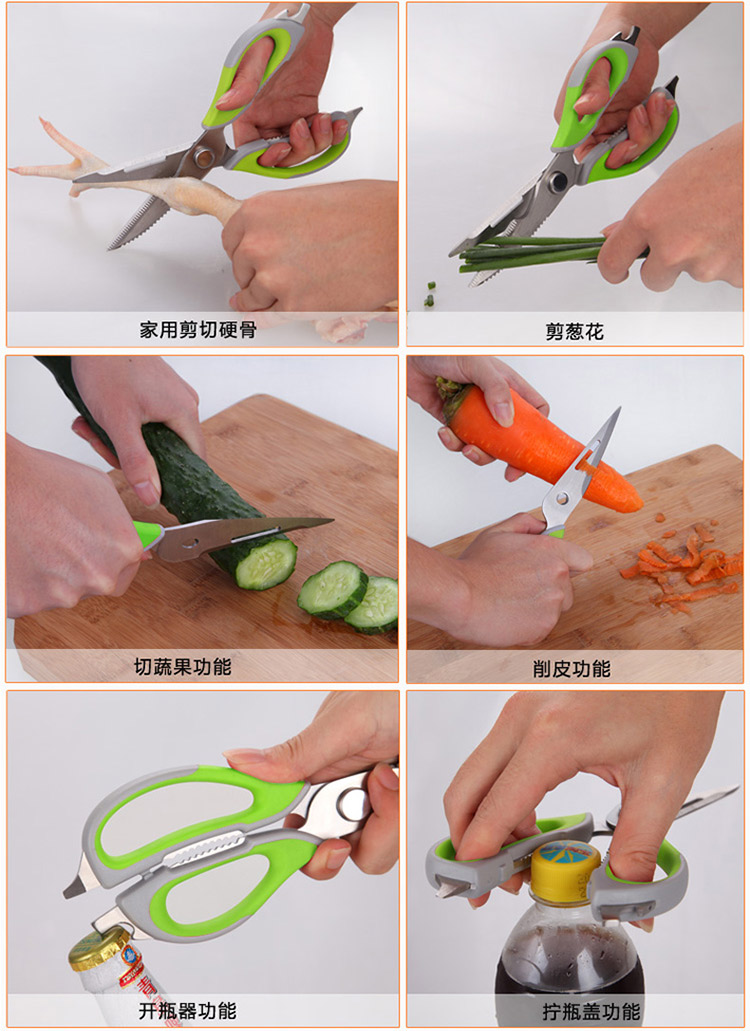 家用剪切硬骨

剪葱花

切蔬果功能

削皮功能

开瓶器功能

拧瓶盖功能