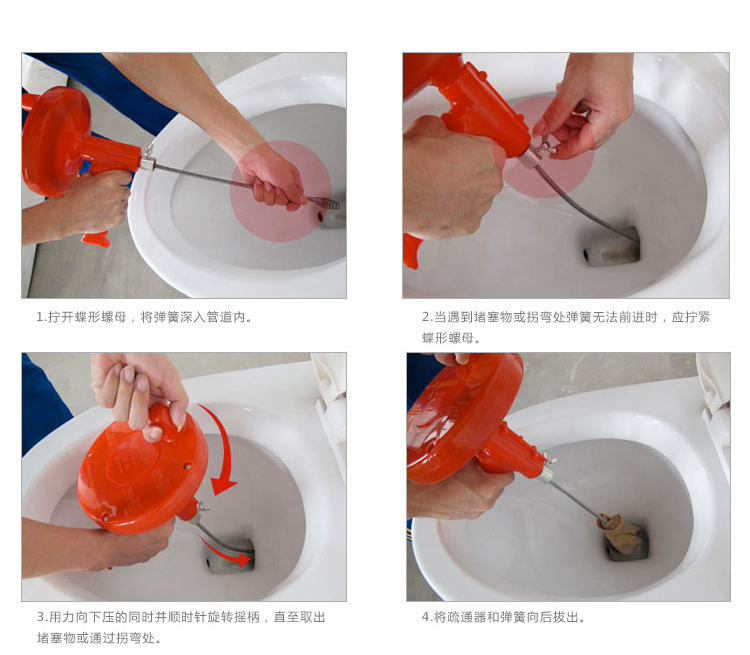 1.拧开蝶形螺母，将弹簧深入管道内。

2.当遇到堵塞物或拐弯处弹簧无法前进时，应拧紧蝶形螺母。

3.用力向下压的同时并顺时针旋转摇柄，直至取出堵塞物或通过拐弯处。

4.将疏通器和弹簧向后拔出。