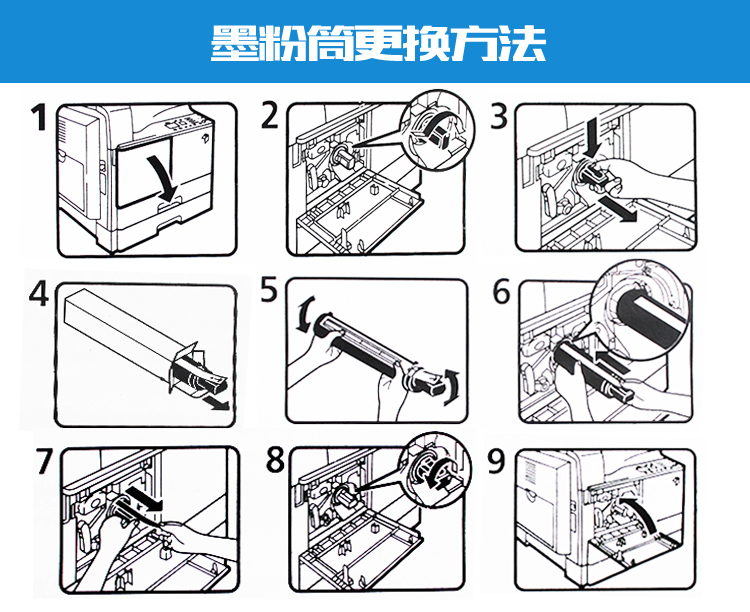 墨粉筒更换方法

1

2

3

4

5

6

7

8

9