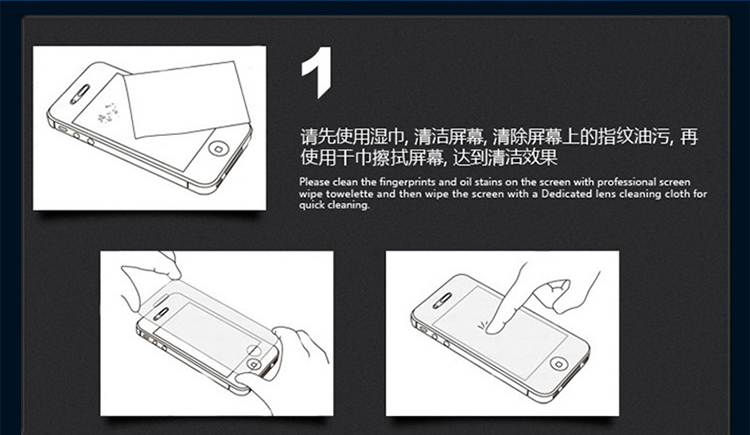 1

请先使用湿巾, 清洁屏幕, 清除屏幕上的指纹油污, 再使用干巾擦拭屏幕, 达到清洁效果

Please clean the fingerprints and oil stains on the screen with professional screen wipe towelette and then wipe the screen with a Dedicated lens cleaning cloth for quick cleaning.