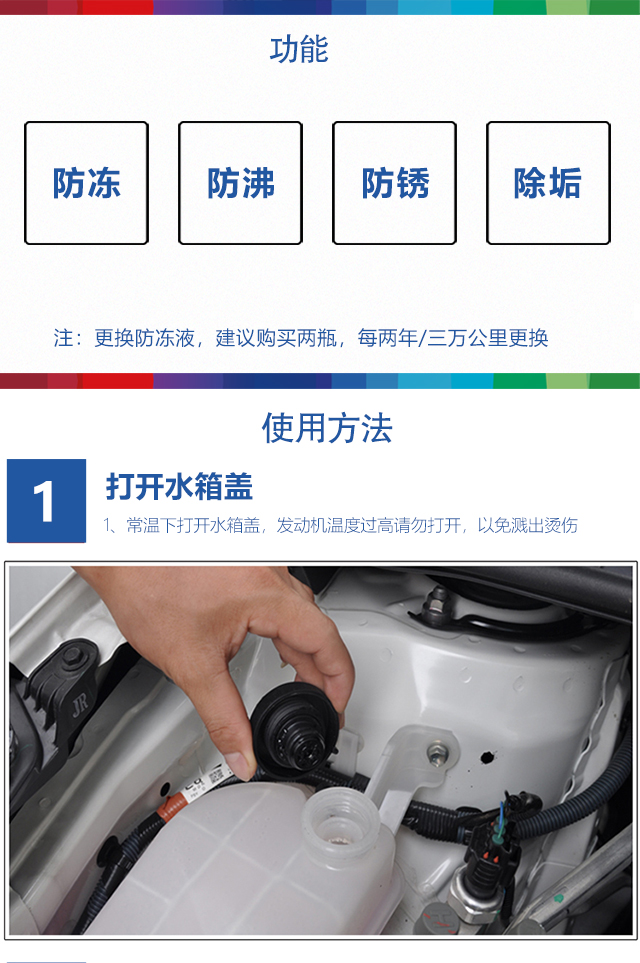 功能

防冻

防沸

防锈

除垢

注：更换防冻液，建议购买两瓶，每两年/三万公里更换

使用方法

1

打开水箱盖

1、常温下打开水箱盖，发动机温度过高请勿打开，以免溅出烫伤

JR