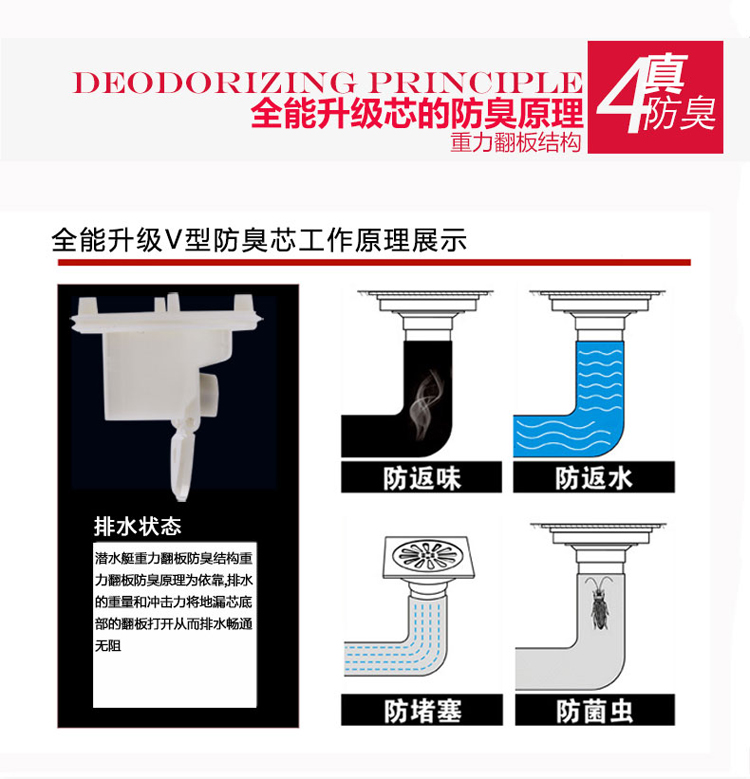 DEODORIZING PRINCIPLE
全能升级芯的防臭原理
重力翻板结构

4真防臭

全能升级V型防臭芯工作原理展示

排水状态

潜水艇重力翻板防臭结构重力翻板防臭原理为依靠,排水的重量和冲击力将地漏芯底部的翻板打开从而排水畅通无阻

防返味

防返水

防堵塞

防菌虫