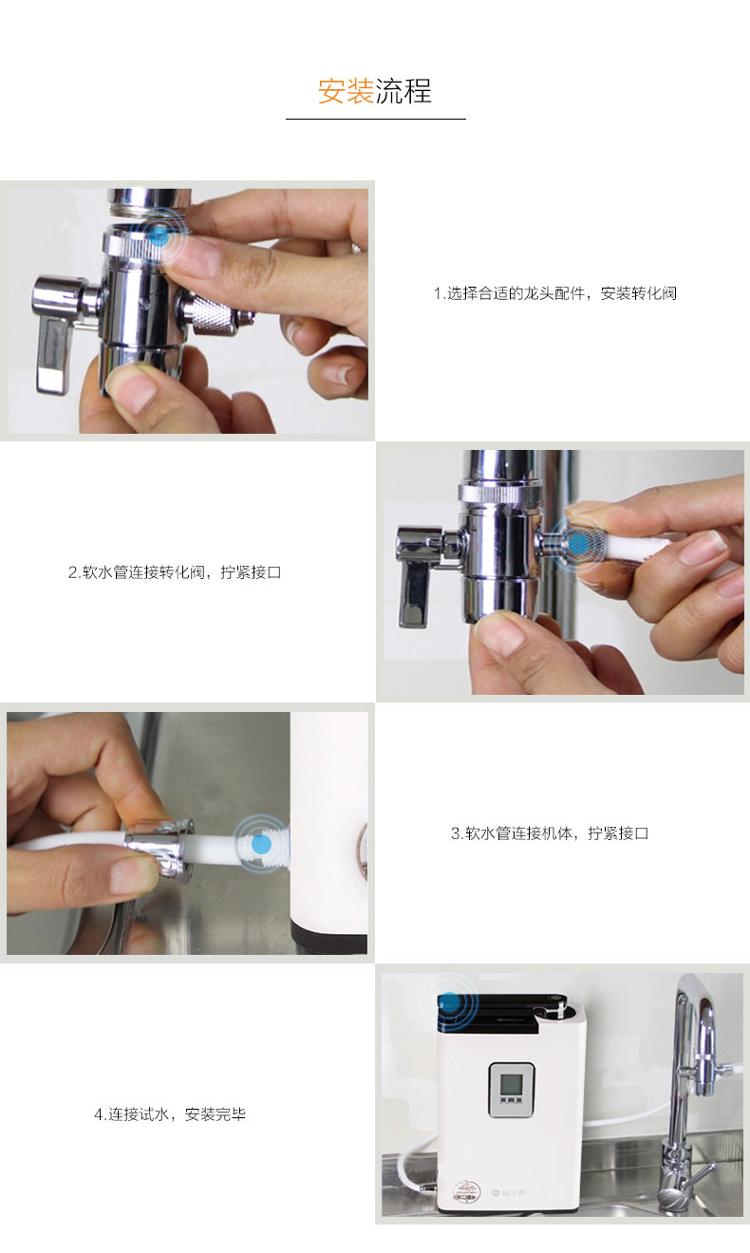 安装流程

1.选择合适的龙头配件，安装转化阀

2.软水管连接转化阀，拧紧接口

3.软水管连接机体，拧紧接口

4.连接试水，安装完毕