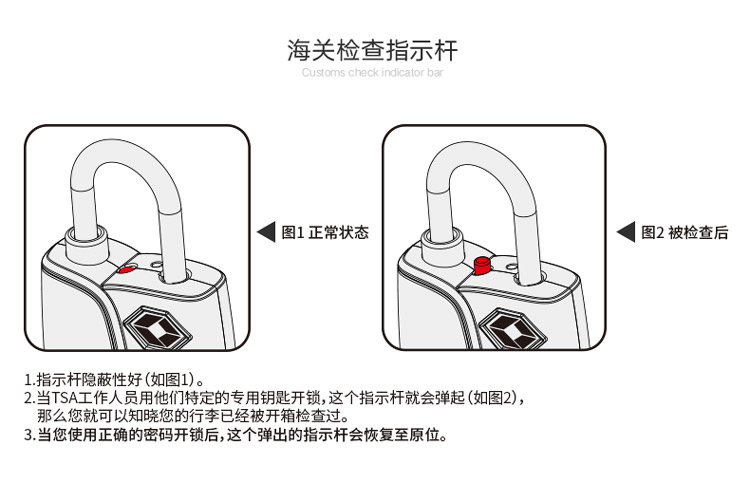 海关检查指示杆
Customs check indicator bar

图1 正常状态

图2 被检查后

1.指示杆隐蔽性好(如图1)。
2.当TSA工作人员用他们特定的专用钥匙开锁,这个指示杆就会弹起(如图2),那么您就可以知晓您的行李已经被开箱检查过。
3.当您使用正确的密码开锁后,这个弹出的指示杆会恢复至原位。