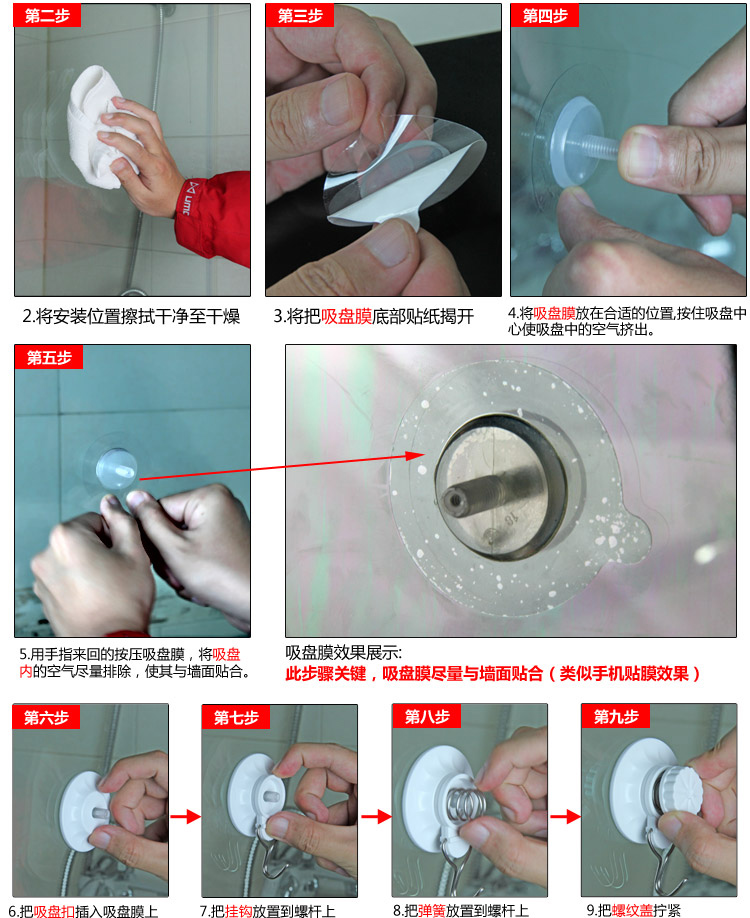 第二步

2.将安装位置擦拭干净至干燥

第三步

3.将把吸盘膜底部贴纸揭开

第四步

4.将吸盘膜放在合适的位置,按住吸盘中心使吸盘中的空气挤出。

第五步

5.用手指来回的按压吸盘膜，将吸盘内的空气尽量排除，使其与墙面贴合。

吸盘膜效果展示:
此步骤关键，吸盘膜尽量与墙面贴合（类似手机贴膜效果）

第六步

6.把吸盘扣插入吸盘膜上

第七步

7.把挂钩放置到螺杆上

第八步

8.把弹簧放置到螺杆上

第九步

9.把螺纹盖拧紧