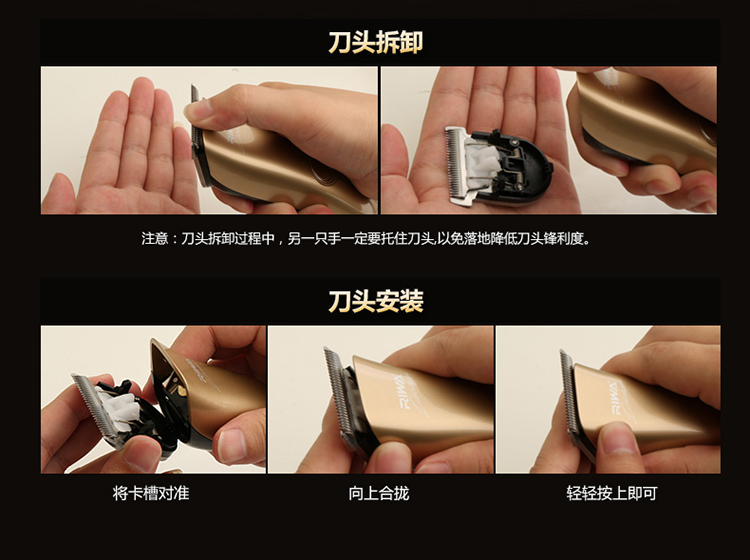 刀头拆卸

注意：刀头拆卸过程中，另一只手一定要托住刀头,以免落地降低刀头锋利度。

刀头安装

RIWA

RIWA

将卡槽对准

向上合拢

轻轻按上即可