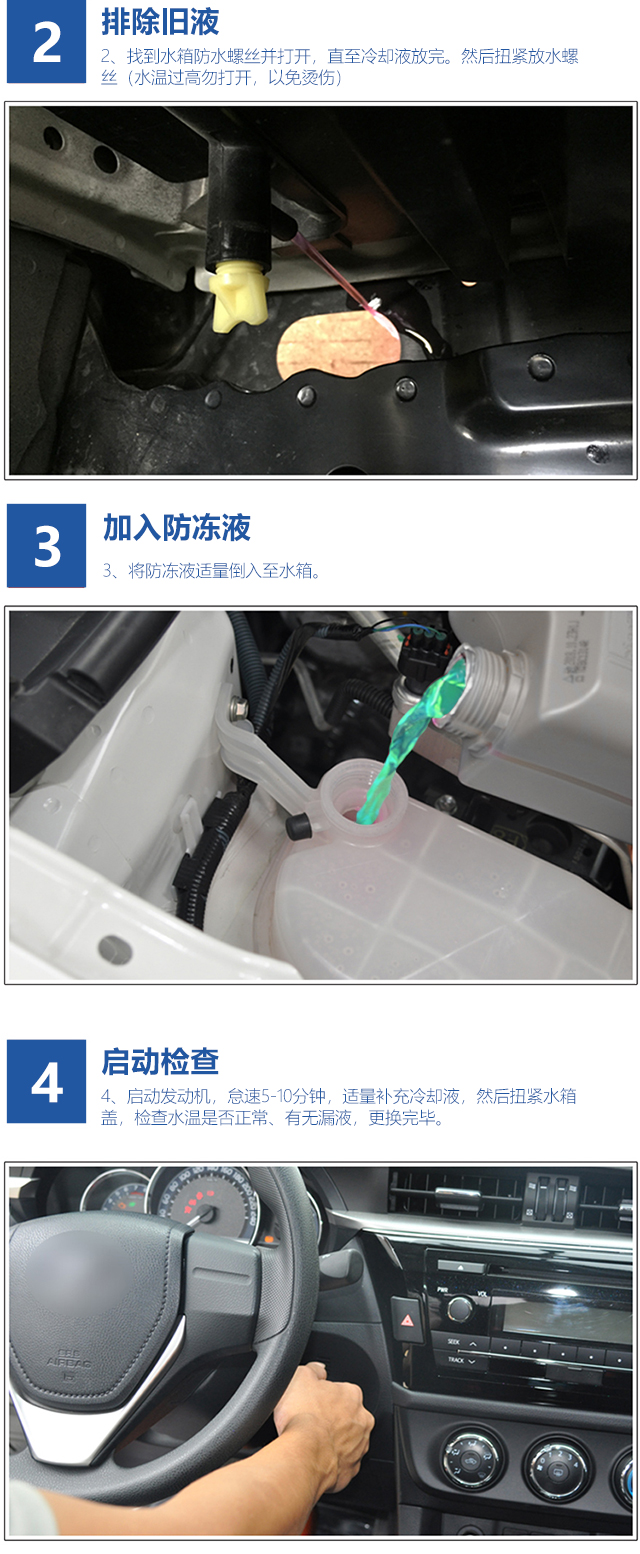 2

排除旧液

2、找到水箱防水螺丝并打开，直至冷却液放完。然后扭紧放水螺丝（水温过高勿打开，以免烫伤）

3

加入防冻液

3、将防冻液适量倒入至水箱。

4

启动检查

4、启动发动机，怠速5-10分钟，适量补充冷却液，然后扭紧水箱盖，检查水温是否正常、有无漏液，更换完毕。

SRS AIRBAG

PWR VOL

SEEK

TRACK