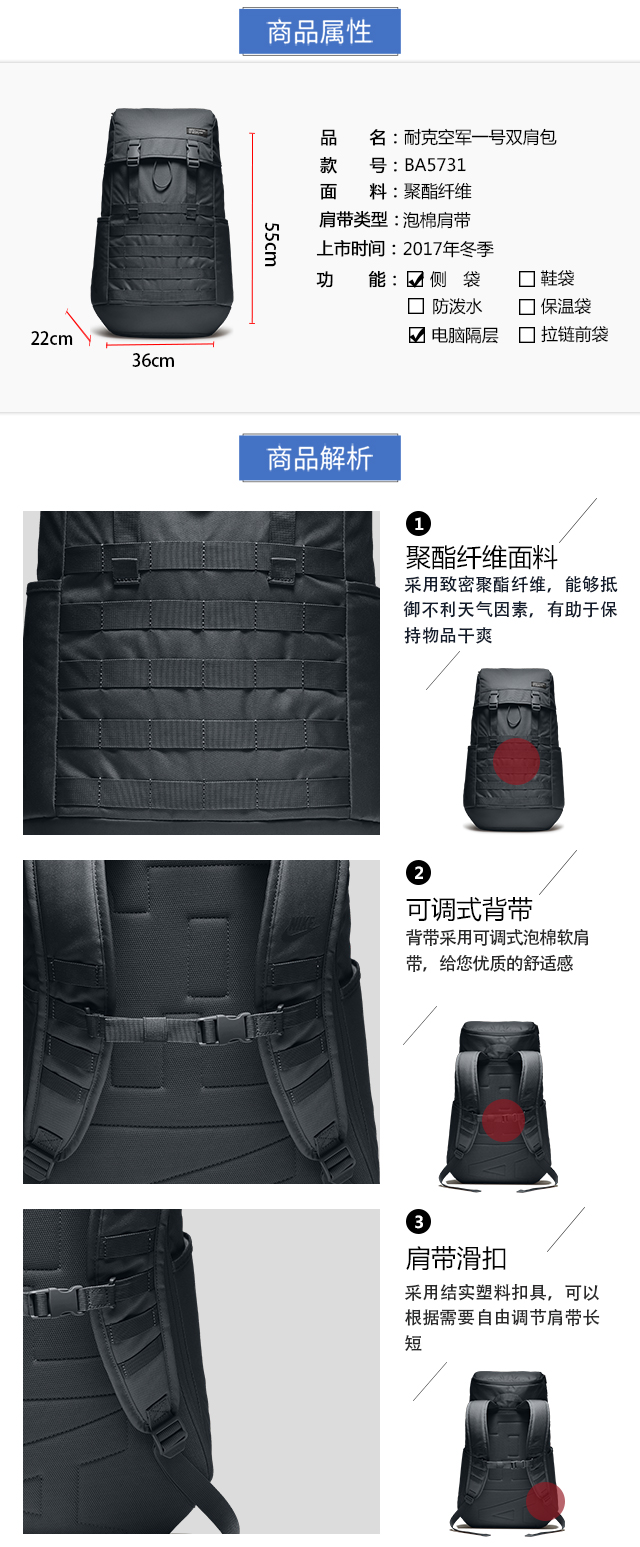 商品属性

55cm
22cm
36cm

品　　名：耐克空军一号双肩包
款　　号：BA5731
面　　料：聚酯纤维
肩带类型：泡棉肩带
上市时间：2017年冬季
功　　能：☑ 侧　袋　☐ 鞋袋
☐ 防泼水　☐ 保温袋
☑ 电脑隔层　☐ 拉链前袋

商品解析

1
聚酯纤维面料
采用致密聚酯纤维，能够抵御不利天气因素，有助于保持物品干爽

2
可调式背带
背带采用可调式泡棉软肩带，给您优质的舒适感

3
肩带滑扣
采用结实塑料扣具，可以根据需要自由调节肩带长短