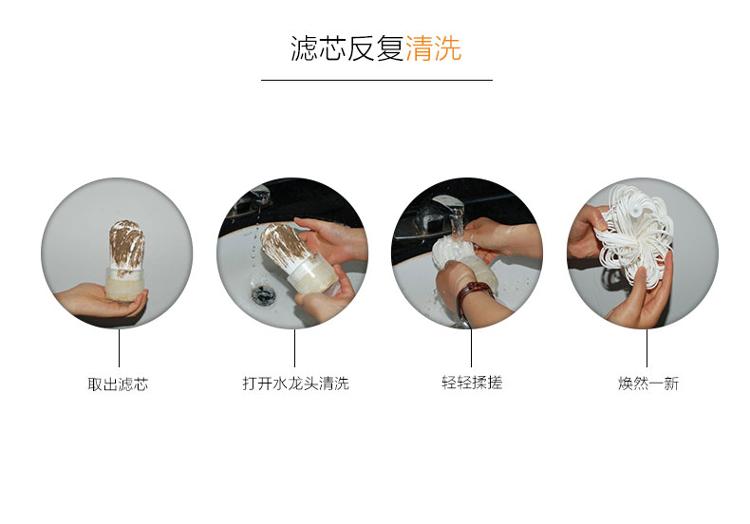 滤芯反复清洗

取出滤芯

打开水龙头清洗

轻轻揉搓

焕然一新