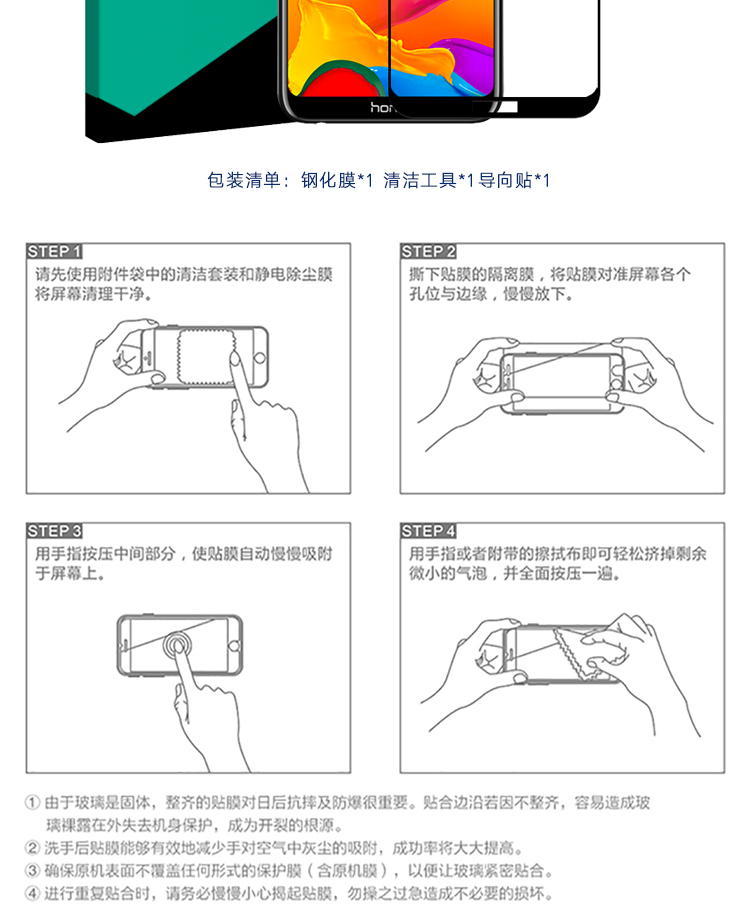 hon

包装清单：钢化膜*1 清洁工具*1 导向贴*1

STEP 1
请先使用附件袋中的清洁套装和静电除尘膜将屏幕清理干净。

STEP 2
撕下贴膜的隔离膜，将贴膜对准屏幕各个孔位与边缘，慢慢放下。

STEP 3
用手指按压中间部分，使贴膜自动慢慢吸附于屏幕上。

STEP 4
用手指或者附带的擦拭布即可轻松挤掉剩余微小的气泡，并全面按压一遍。

① 由于玻璃是固体，整齐的贴膜对日后抗摔及防爆很重要。贴合边沿若因不整齐，容易造成玻璃裸露在外失去机身保护，成为开裂的根源。
② 洗手后贴膜能够有效地减少手对空气中灰尘的吸附，成功率将大大提高。
③ 确保原机表面不覆盖任何形式的保护膜（含原机膜），以便让玻璃紧密贴合。
④ 进行重复贴合时，请务必慢慢小心揭起贴膜，勿操之过急造成不必要的损坏。