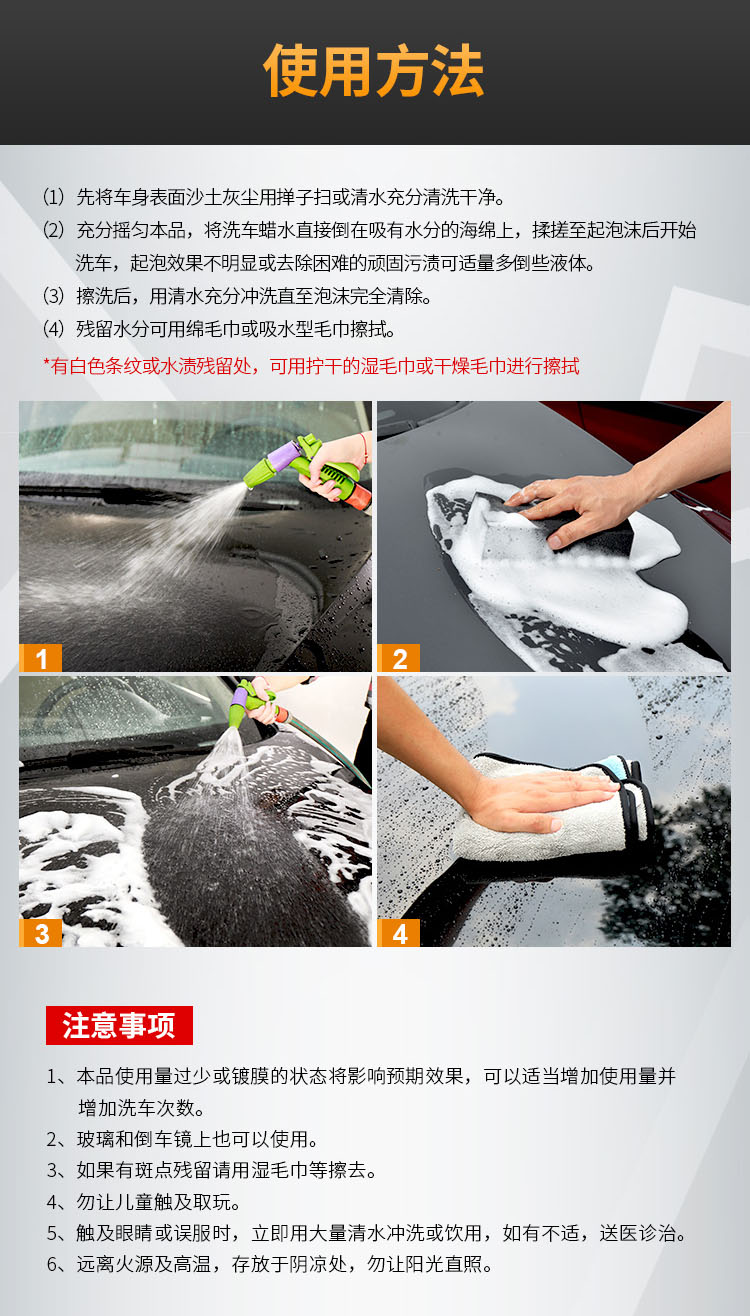 使用方法

(1) 先将车身表面沙土灰尘用掸子扫或清水充分清洗干净。
(2) 充分摇匀本品，将洗车蜡水直接倒在吸有水分的海绵上，揉搓至起泡沫后开始洗车，起泡效果不明显或去除困难的顽固污渍可适量多倒些液体。
(3) 擦洗后，用清水充分冲洗直至泡沫完全清除。
(4) 残留水分可用绵毛巾或吸水型毛巾擦拭。
*有白色条纹或水渍残留处，可用拧干的湿毛巾或干燥毛巾进行擦拭

1

2

3

4

注意事项

1、本品使用量过少或镀膜的状态将影响预期效果，可以适当增加使用量并增加洗车次数。
2、玻璃和倒车镜上也可以使用。
3、如果有斑点残留请用湿毛巾等擦去。
4、勿让儿童触及取玩。
5、触及眼睛或误服时，立即用大量清水冲洗或饮用，如有不适，送医诊治。
6、远离火源及高温，存放于阴凉处，勿让阳光直照。