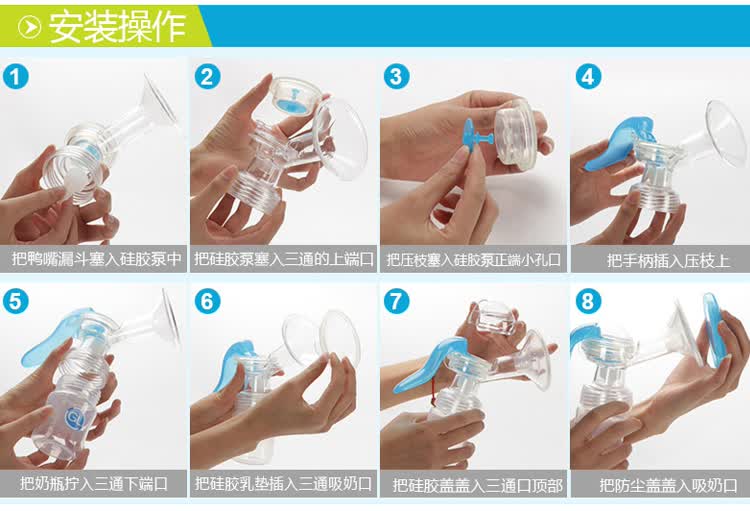 安装操作

1
把鸭嘴漏斗塞入硅胶泵中

2
把硅胶泵塞入三通的上端口

3
把压枝塞入硅胶泵正端小孔口

4
把手柄插入压枝上

5
把奶瓶拧入三通下端口

6
把硅胶乳垫插入三通吸奶口

7
把硅胶盖盖入三通口顶部

8
把防尘盖盖入吸奶口