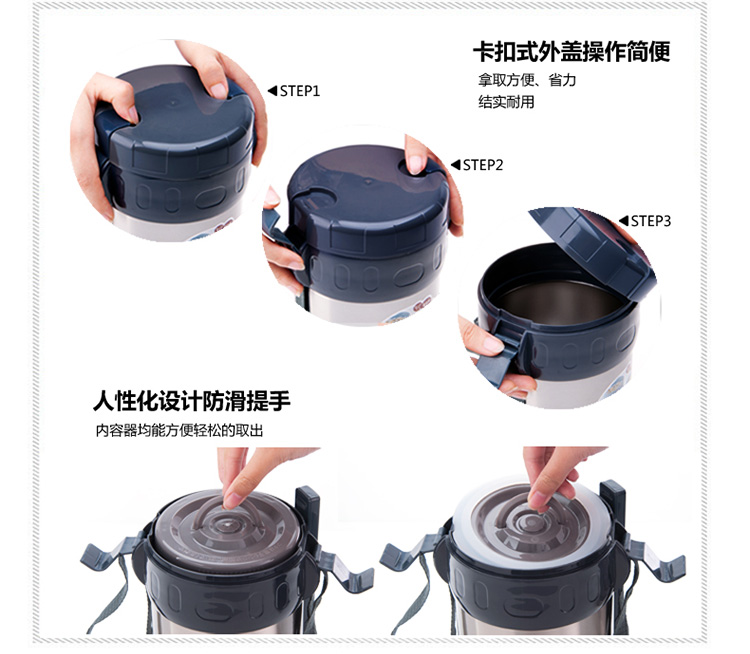 卡扣式外盖操作简便

拿取方便、省力
结实耐用

◀STEP1

◀STEP2

◀STEP3

人性化设计防滑提手

内容器均能方便轻松的取出