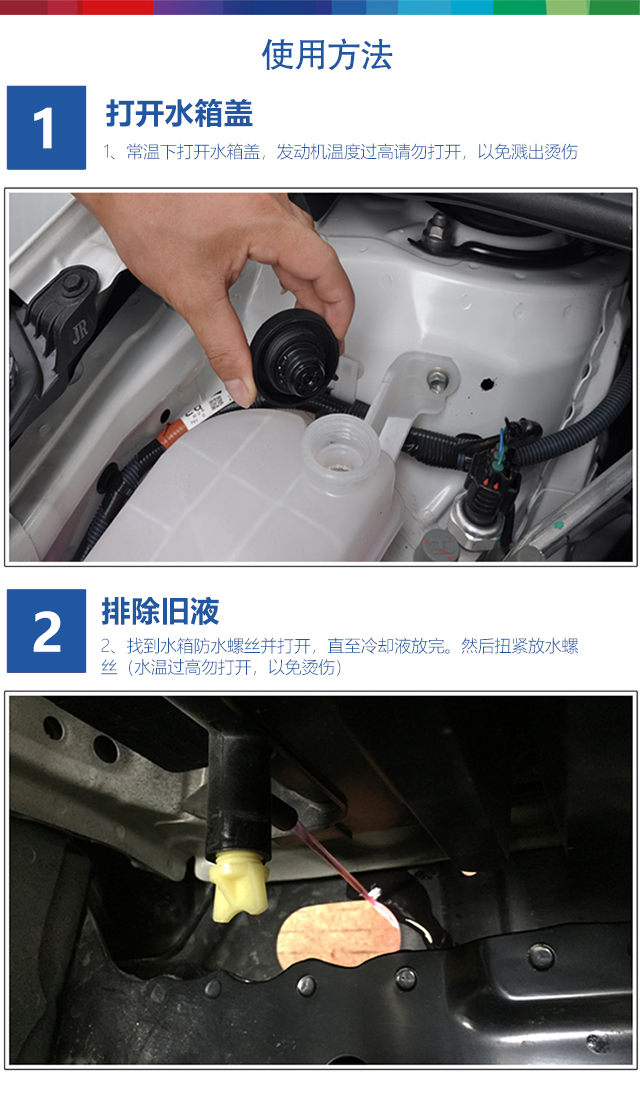 使用方法

1

打开水箱盖

1、常温下打开水箱盖，发动机温度过高请勿打开，以免溅出烫伤

JR

2

排除旧液

2、找到水箱防水螺丝并打开，直至冷却液放完。然后扭紧放水螺丝（水温过高勿打开，以免烫伤）