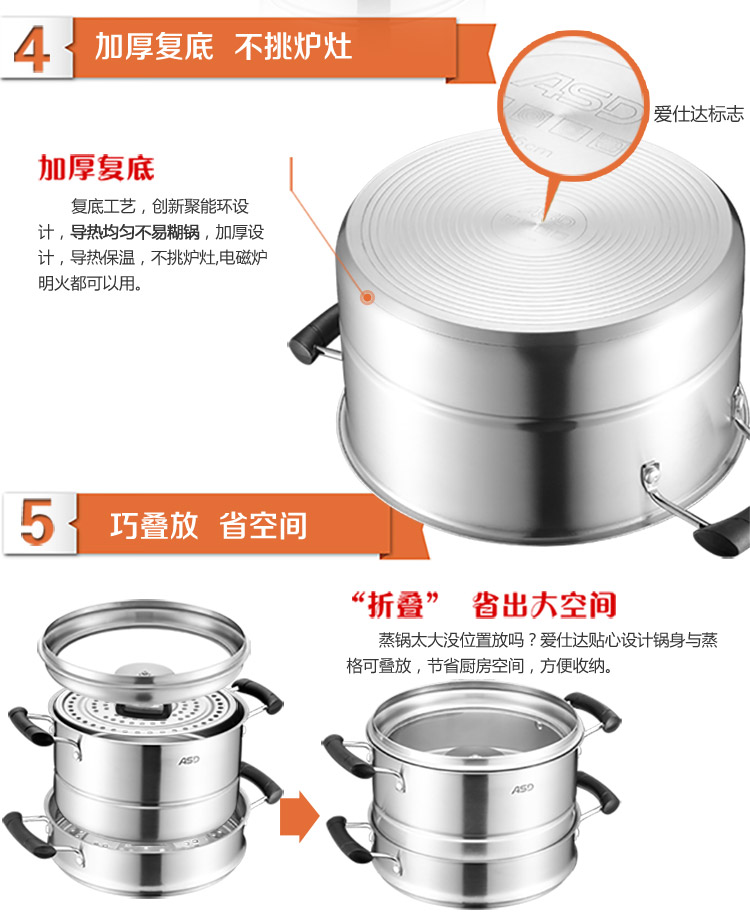 4 加厚复底 不挑炉灶

ASD

爱仕达标志

加厚复底

复底工艺，创新聚能环设计，导热均匀不易糊锅，加厚设计，导热保温，不挑炉灶,电磁炉明火都可以用。

5 巧叠放 省空间

“折叠” 省出大空间

蒸锅太大没位置放吗？爱仕达贴心设计锅身与蒸格可叠放，节省厨房空间，方便收纳。

ASD

ASD