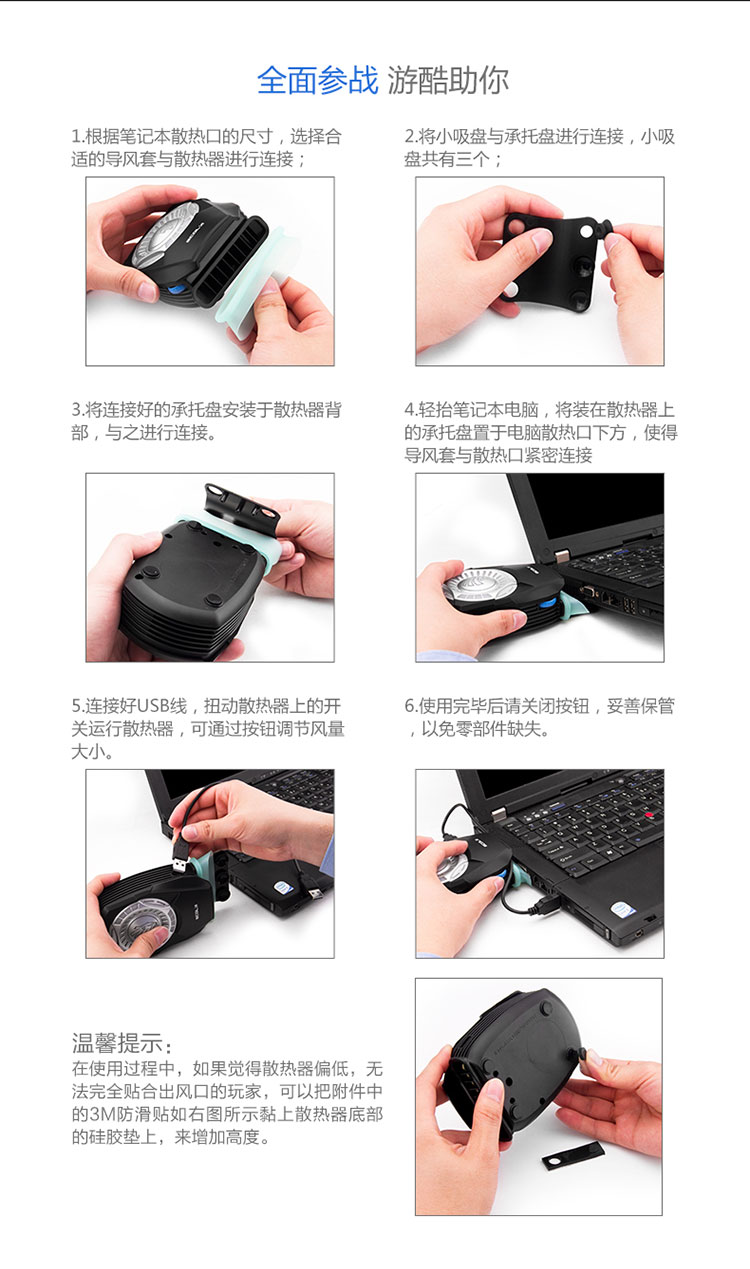 全面参战 游酷助你

1.根据笔记本散热口的尺寸，选择合适的导风套与散热器进行连接；

2.将小吸盘与承托盘进行连接，小吸盘共有三个；

3.将连接好的承托盘安装于散热器背部，与之进行连接。

4.轻抬笔记本电脑，将装在散热器上的承托盘置于电脑散热口下方，使得导风套与散热口紧密连接

5.连接好USB线，扭动散热器上的开关运行散热器，可通过按钮调节风量大小。

6.使用完毕后请关闭按钮，妥善保管，以免零部件缺失。

温馨提示：
在使用过程中，如果觉得散热器偏低，无法完全贴合出风口的玩家，可以把附件中的3M防滑贴如右图所示黏上散热器底部的硅胶垫上，来增加高度。