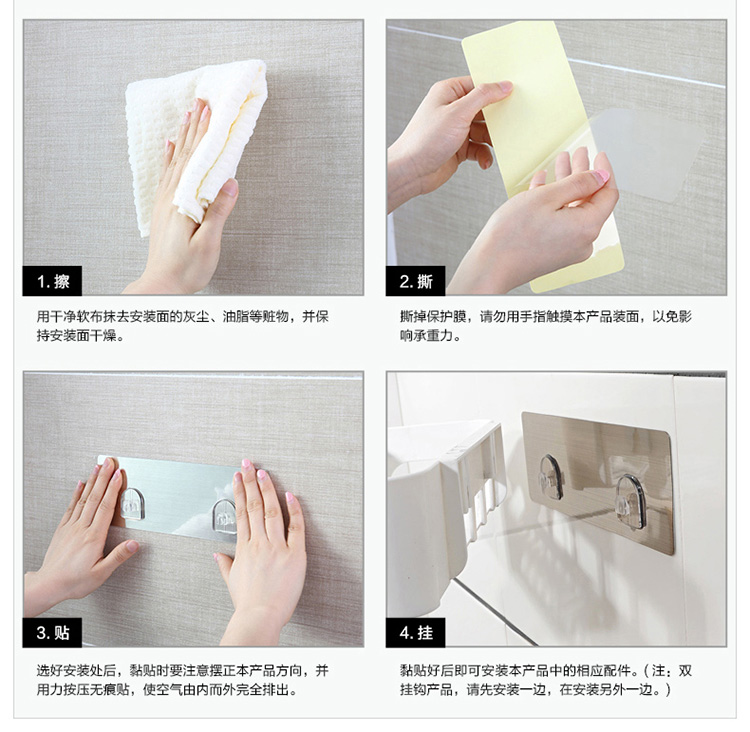 1. 擦

用干净软布抹去安装面的灰尘、油脂等赃物，并保持安装面干燥。

2. 撕

撕掉保护膜，请勿用手指触摸本产品装面，以免影响承重力。

3. 贴

选好安装处后，黏贴时要注意摆正本产品方向，并用力按压无痕贴，使空气由内而外完全排出。

4. 挂

黏贴好后即可安装本产品中的相应配件。（注：双挂钩产品，请先安装一边，在安装另外一边。）