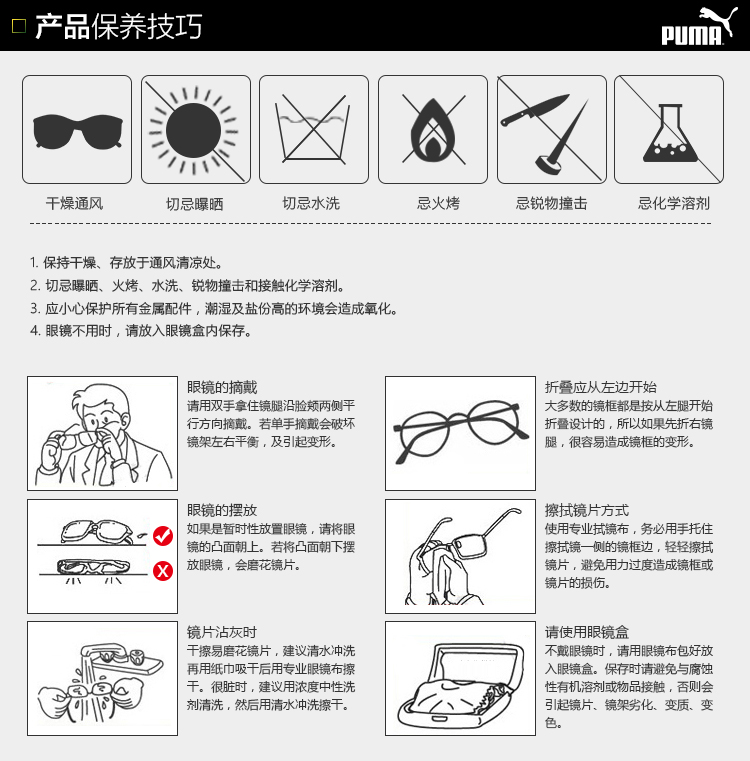 产品保养技巧

PUMA

干燥通风　切忌曝晒　切忌水洗　忌火烤　忌锐物撞击　忌化学溶剂

1. 保持干燥、存放于通风清凉处。
2. 切忌曝晒、火烤、水洗、锐物撞击和接触化学溶剂。
3. 应小心保护所有金属配件，潮湿及盐份高的环境会造成氧化。
4. 眼镜不用时，请放入眼镜盒内保存。

眼镜的摘戴
请用双手拿住镜腿沿脸颊两侧平行方向摘戴。若单手摘戴会破坏镜架左右平衡，及引起变形。

眼镜的摆放
如果是暂时性放置眼镜，请将眼镜的凸面朝上。若将凸面朝下摆放眼镜，会磨花镜片。

镜片沾灰时
干擦易磨花镜片，建议清水冲洗再用纸巾吸干后用专业眼镜布擦干。很脏时，建议用浓度中性洗剂清洗，然后用清水冲洗擦干。

折叠应从左边开始
大多数的镜框都是按从左腿开始折叠设计的，所以如果先折右镜腿，很容易造成镜框的变形。

擦拭镜片方式
使用专业拭镜布，务必用手托住擦拭镜一侧的镜框边，轻轻擦拭镜片，避免用力过度造成镜框或镜片的损伤。

请使用眼镜盒
不戴眼镜时，请用眼镜布包好放入眼镜盒。保存时请避免与腐蚀性有机溶剂或物品接触，否则会引起镜片、镜架劣化、变质、变色。