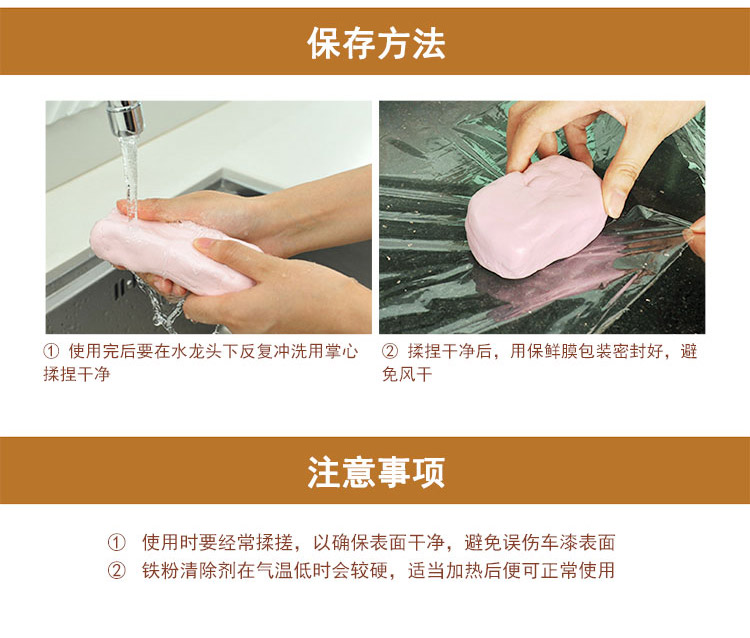 保存方法

① 使用完后要在水龙头下反复冲洗用掌心揉捏干净

② 揉捏干净后，用保鲜膜包装密封好，避免风干

注意事项

① 使用时要经常揉搓，以确保表面干净，避免误伤车漆表面
② 铁粉清除剂在气温低时会较硬，适当加热后便可正常使用