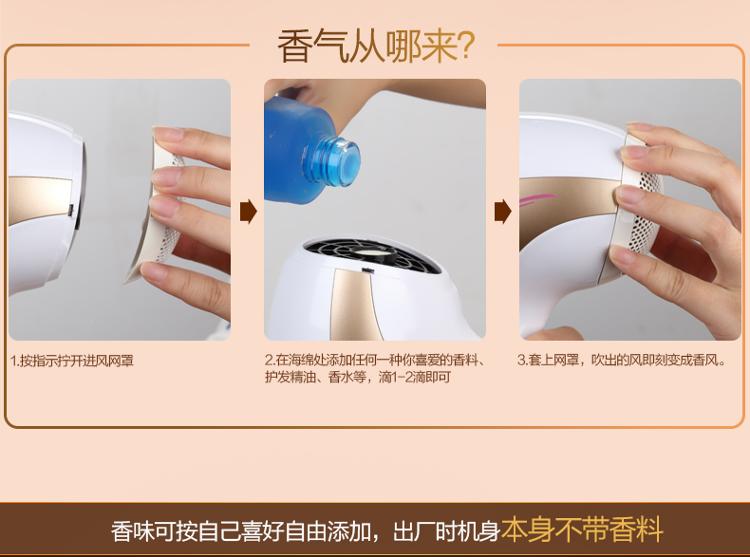 香气从哪来?

1.按指示拧开进风网罩

2.在海绵处添加任何一种你喜爱的香料、护发精油、香水等，滴1-2滴即可

3.套上网罩，吹出的风即刻变成香风。

香味可按自己喜好自由添加，出厂时机身本身不带香料