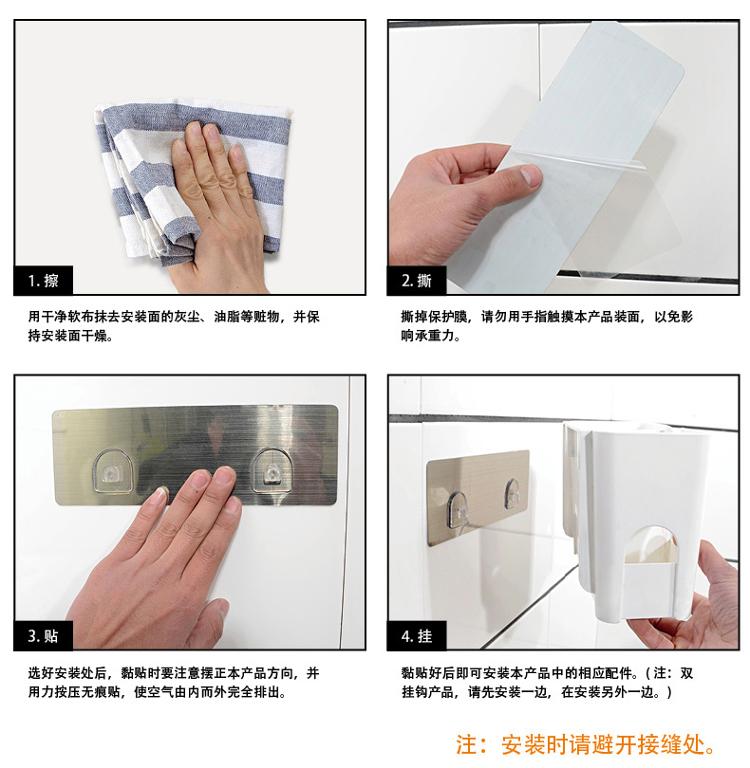 1. 擦

用干净软布抹去安装面的灰尘、油脂等赃物，并保持安装面干燥。

2. 撕

撕掉保护膜，请勿用手指触摸本产品装面，以免影响承重力。

3. 贴

选好安装处后，黏贴时要注意摆正本产品方向，并用力按压无痕贴，使空气由内而外完全排出。

4. 挂

黏贴好后即可安装本产品中的相应配件。（注：双挂钩产品，请先安装一边，在安装另外一边。）

注：安装时请避开接缝处。