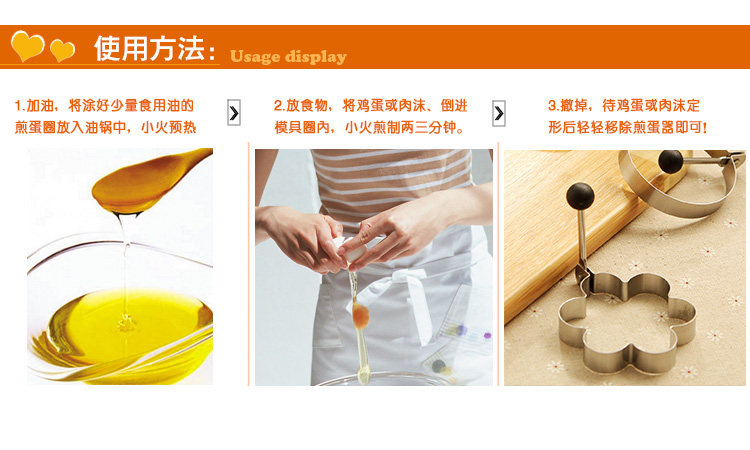 使用方法: Usage display

1.加油，将涂好少量食用油的煎蛋圈放入油锅中，小火预热

2.放食物，将鸡蛋或肉沫、倒进模具圈内，小火煎制两三分钟。

3.撤掉，待鸡蛋或肉沫定形后轻轻移除煎蛋器即可!