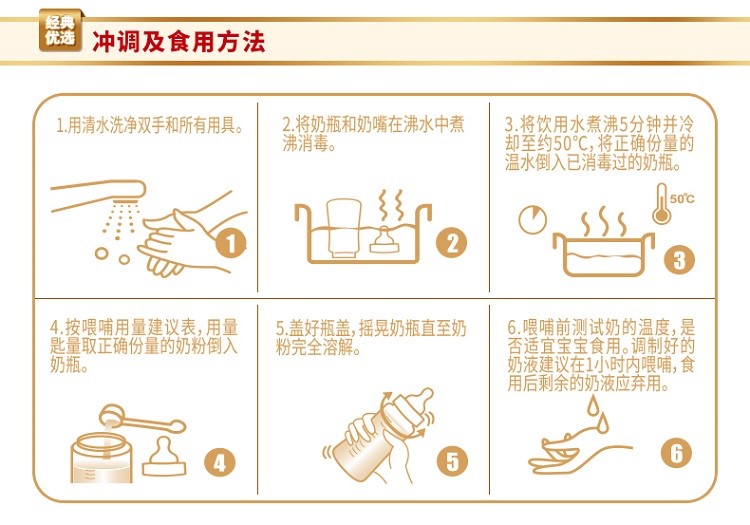 经典优选 冲调及食用方法

1.用清水洗净双手和所有用具。

1

2.将奶瓶和奶嘴在沸水中煮沸消毒。

2

3.将饮用水煮沸5分钟并冷却至约50°C,将正确份量的温水倒入已消毒过的奶瓶。

50°C

3

4.按喂哺用量建议表,用量匙量取正确份量的奶粉倒入奶瓶。

4

5.盖好瓶盖,摇晃奶瓶直至奶粉完全溶解。

5

6.喂哺前测试奶的温度,是否适宜宝宝食用。调制好的奶液建议在1小时内喂哺,食用后剩余的奶液应弃用。

6