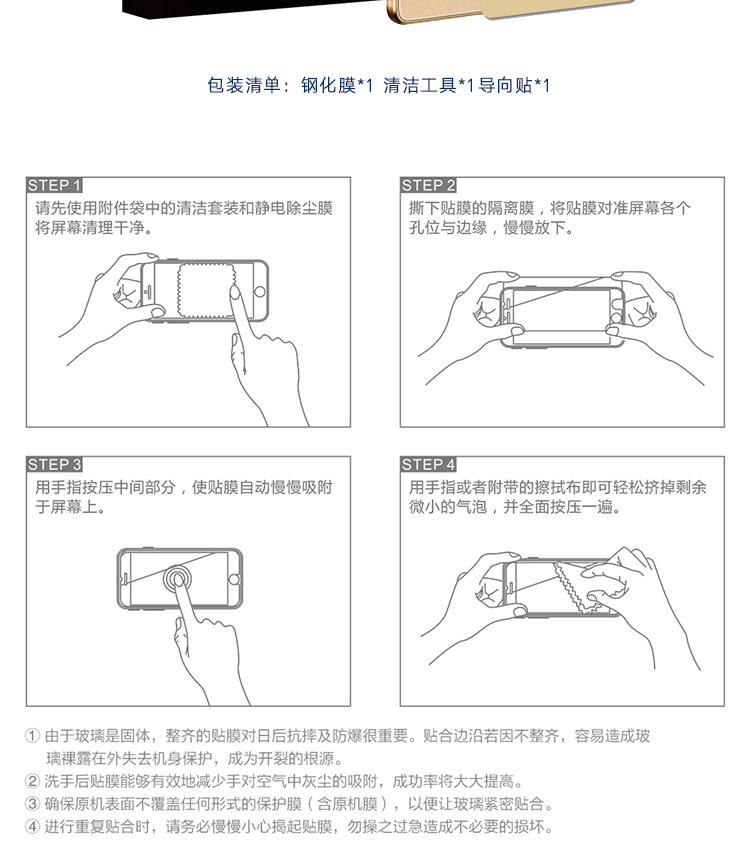 包装清单：钢化膜*1 清洁工具*1 导向贴*1

STEP 1
请先使用附件袋中的清洁套装和静电除尘膜将屏幕清理干净。

STEP 2
撕下贴膜的隔离膜，将贴膜对准屏幕各个孔位与边缘，慢慢放下。

STEP 3
用手指按压中间部分，使贴膜自动慢慢吸附于屏幕上。

STEP 4
用手指或者附带的擦拭布即可轻松挤掉剩余微小的气泡，并全面按压一遍。

① 由于玻璃是固体，整齐的贴膜对日后抗摔及防爆很重要。贴合边沿若因不整齐，容易造成玻璃裸露在外失去机身保护，成为开裂的根源。
② 洗手后贴膜能够有效地减少手对空气中灰尘的吸附，成功率将大大提高。
③ 确保原机表面不覆盖任何形式的保护膜（含原机膜），以便让玻璃紧密贴合。
④ 进行重复贴合时，请务必慢慢小心揭起贴膜，勿操之过急造成不必要的损坏。