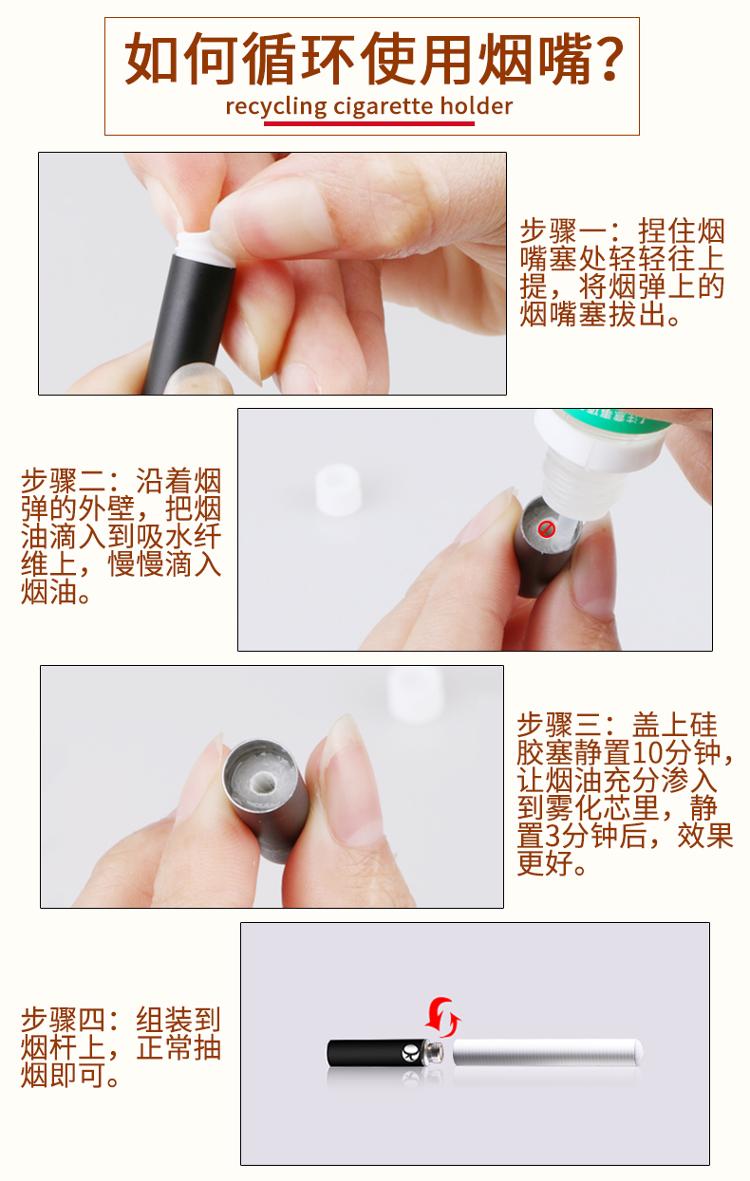 如何循环使用烟嘴?
recycling cigarette holder

步骤一：捏住烟嘴塞处轻轻往上提，将烟弹上的烟嘴塞拔出。

步骤二：沿着烟弹的外壁，把烟油滴入到吸水纤维上，慢慢滴入烟油。

步骤三：盖上硅胶塞静置10分钟，让烟油充分渗入到雾化芯里，静置3分钟后，效果更好。

步骤四：组装到烟杆上，正常抽烟即可。