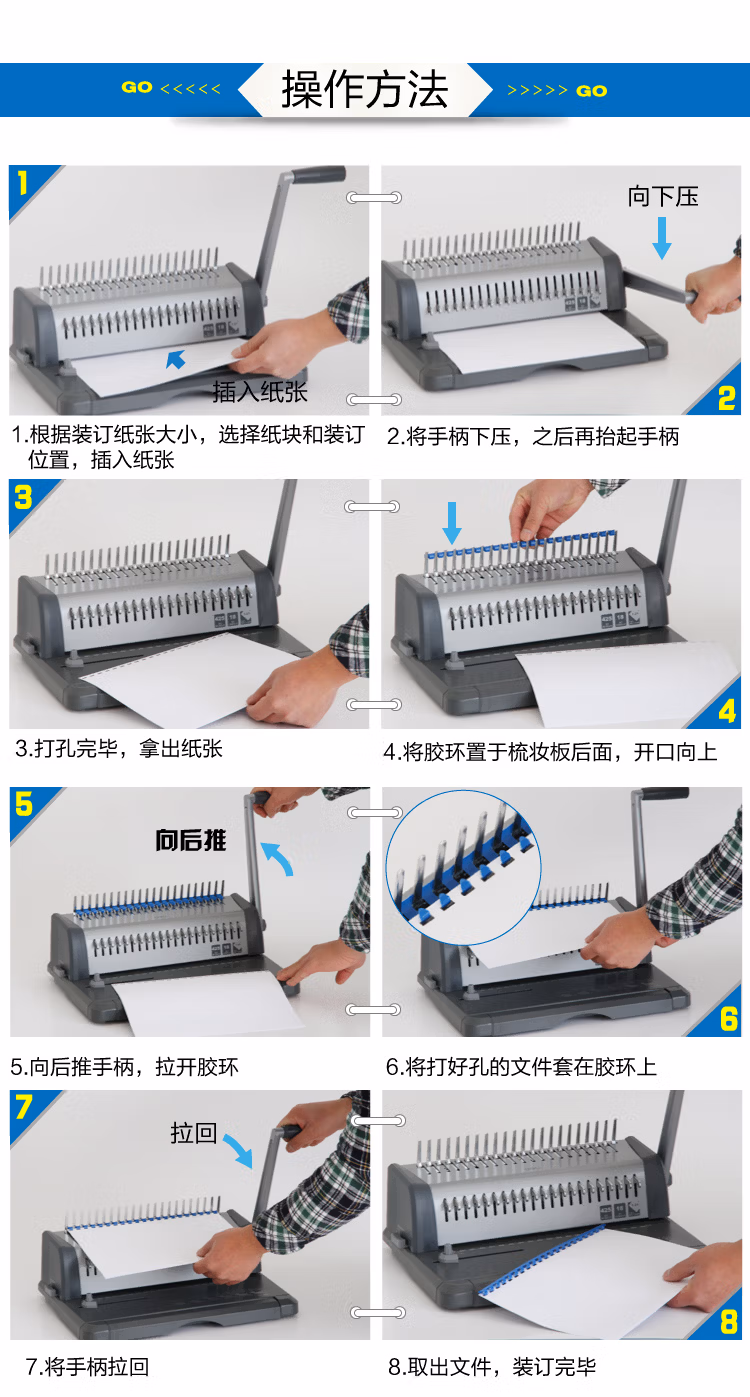 GO <<<<< 操作方法 >>>>> GO

1

插入纸张

1.根据装订纸张大小，选择纸块和装订位置，插入纸张

向下压

2

2.将手柄下压，之后再抬起手柄

3

3.打孔完毕，拿出纸张

4

4.将胶环置于梳妆板后面，开口向上

5

向后推

5.向后推手柄，拉开胶环

6

6.将打好孔的文件套在胶环上

7

拉回

7.将手柄拉回

8

8.取出文件，装订完毕