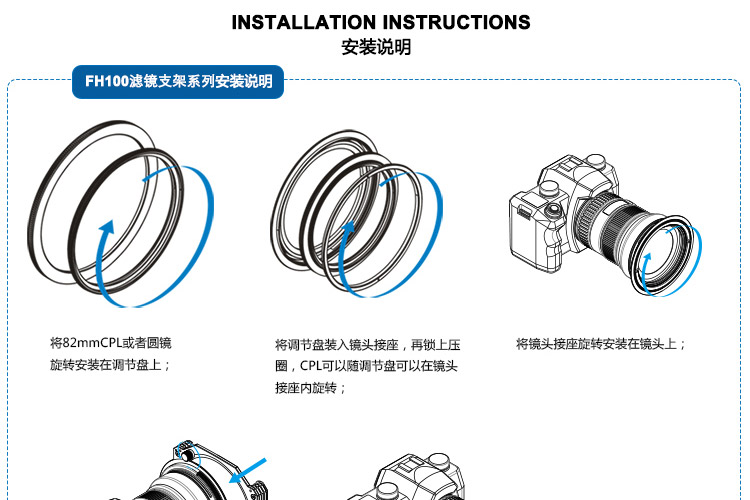 INSTALLATION INSTRUCTIONS
安装说明

FH100滤镜支架系列安装说明

将82mmCPL或者圆镜旋转安装在调节盘上；

将调节盘装入镜头接座，再锁上压圈，CPL可以随调节盘可以在镜头接座内旋转；

将镜头接座旋转安装在镜头上；