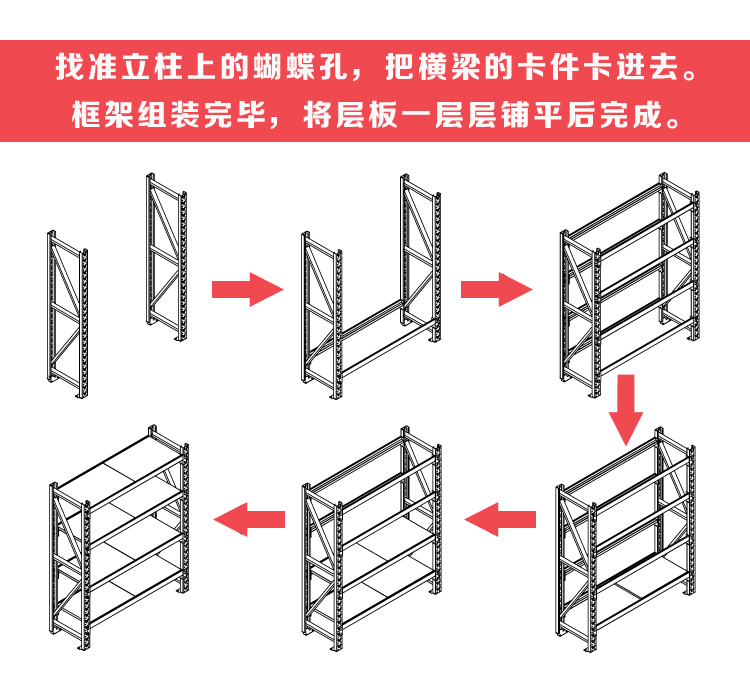 找准立柱上的蝴蝶孔，把横梁的卡件卡进去。
框架组装完毕，将层板一层层铺平后完成。