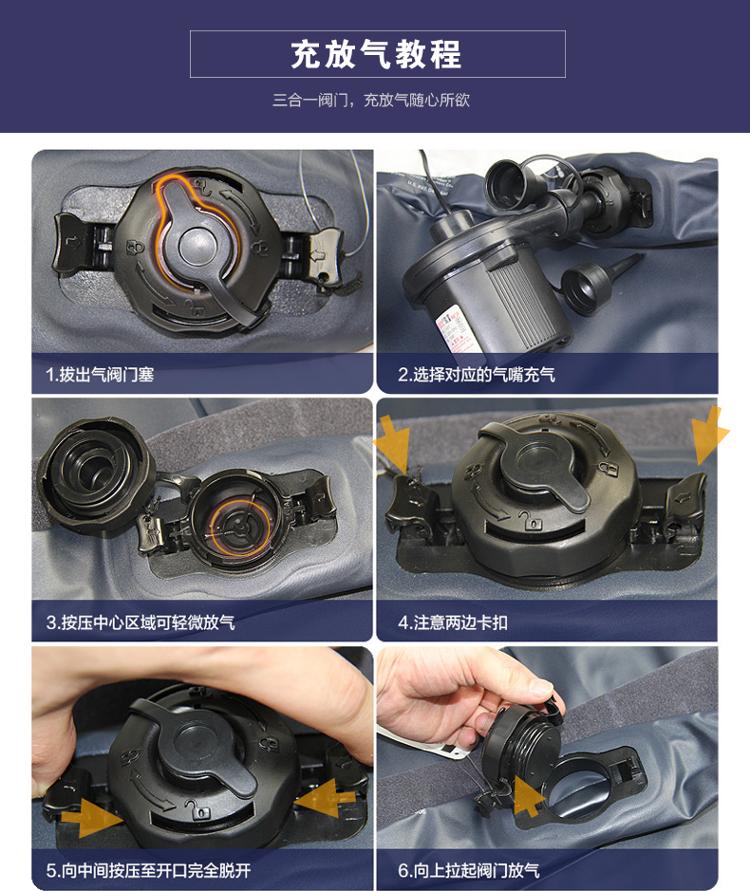 充放气教程

三合一阀门，充放气随心所欲

1.拔出气阀门塞

2.选择对应的气嘴充气

3.按压中心区域可轻微放气

4.注意两边卡扣

5.向中间按压至开口完全脱开

6.向上拉起阀门放气